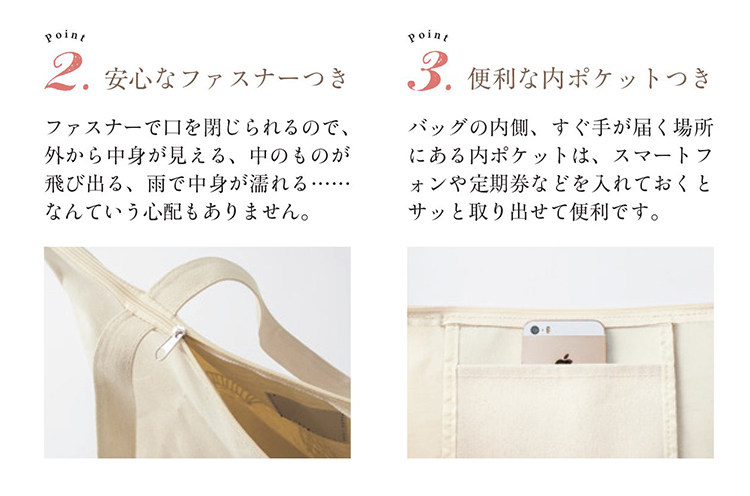 Point
2. 安心なファスナーつき

ファスナーで口を閉じられるので、外から中身が見える、中のものが飛び出る、雨で中身が濡れる……なんていう心配もありません。

Point
3. 便利な内ポケットつき

バッグの内側、すぐ手が届く場所にある内ポケットは、スマートフォンや定期券などを入れておくとサッと取り出せて便利です。