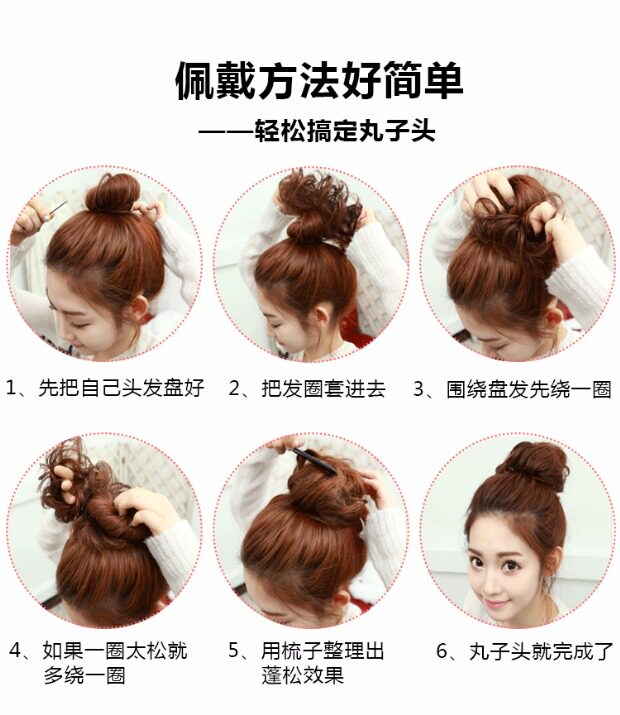 佩戴方法好简单

——轻松搞定丸子头

1、先把自己头发盘好

2、把发圈套进去

3、围绕盘发先绕一圈

4、如果一圈太松就多绕一圈

5、用梳子整理出蓬松效果

6、丸子头就完成了