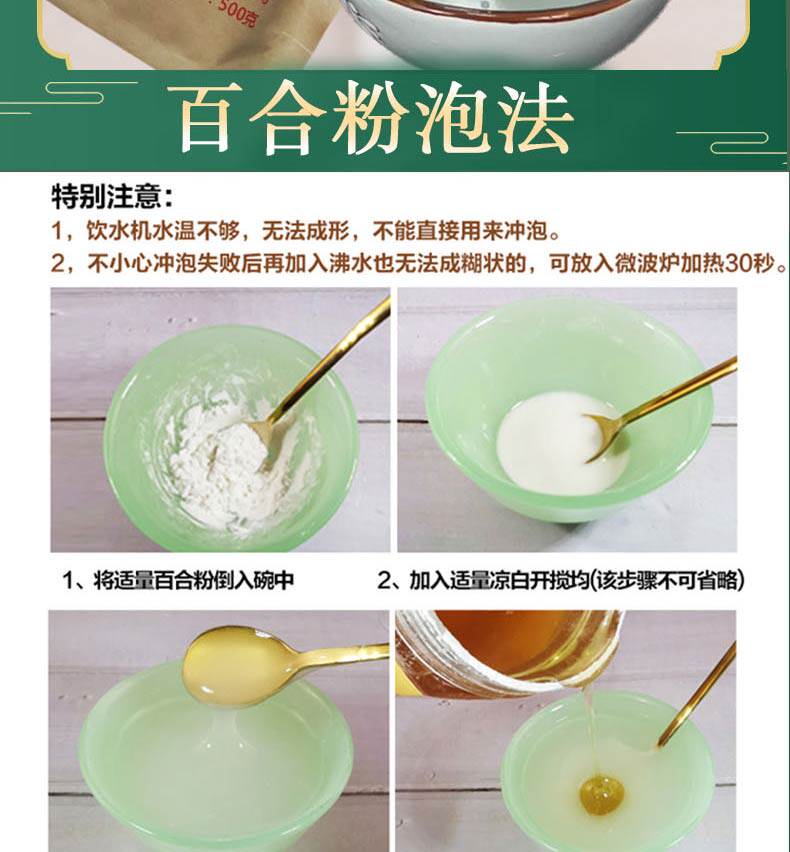 500克

百合粉泡法

特别注意：
1，饮水机水温不够，无法成形，不能直接用来冲泡。
2，不小心冲泡失败后再加入沸水也无法成糊状的，可放入微波炉加热30秒。

1、将适量百合粉倒入碗中

2、加入适量凉白开搅均(该步骤不可省略)