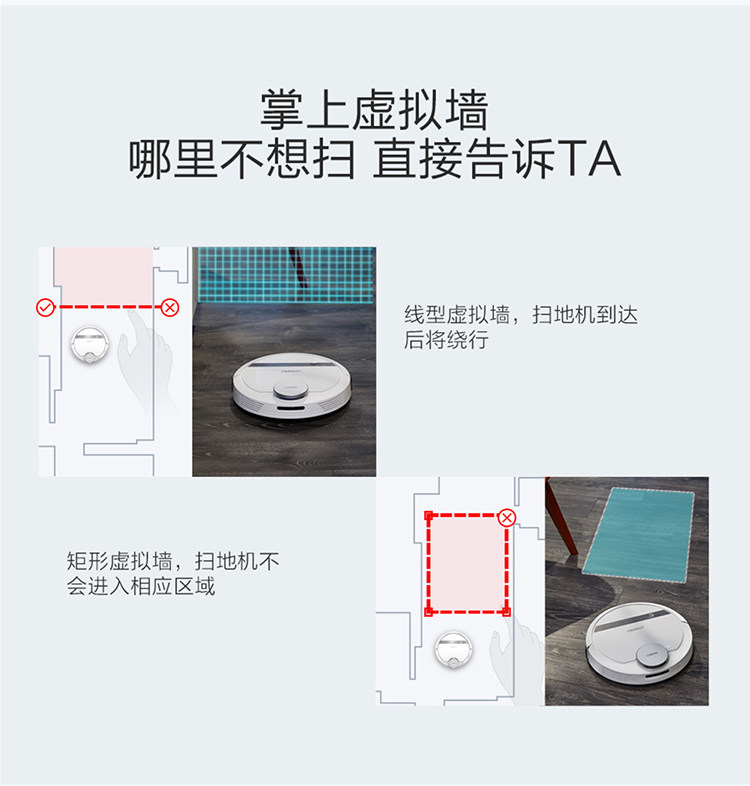 掌上虚拟墙
哪里不想扫 直接告诉TA

线型虚拟墙，扫地机到达后将绕行

矩形虚拟墙，扫地机不会进入相应区域