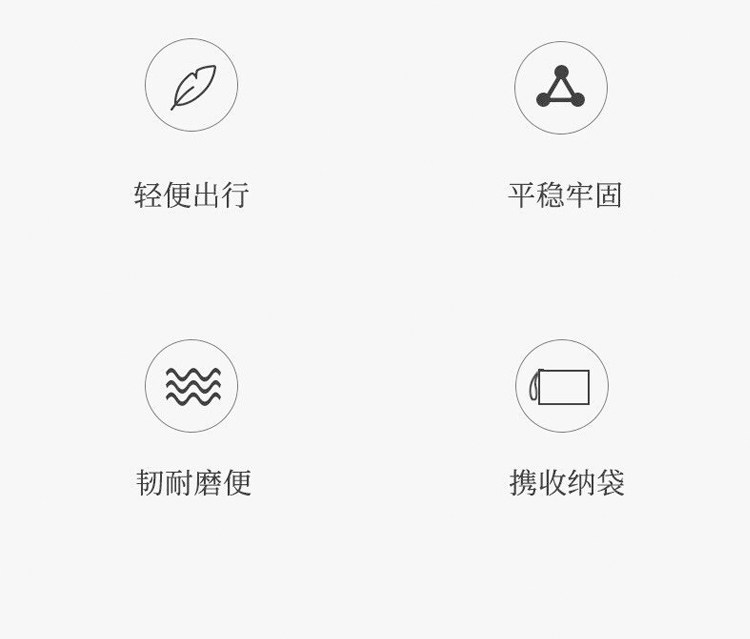 轻便出行

平稳牢固

韧耐磨便

携收纳袋