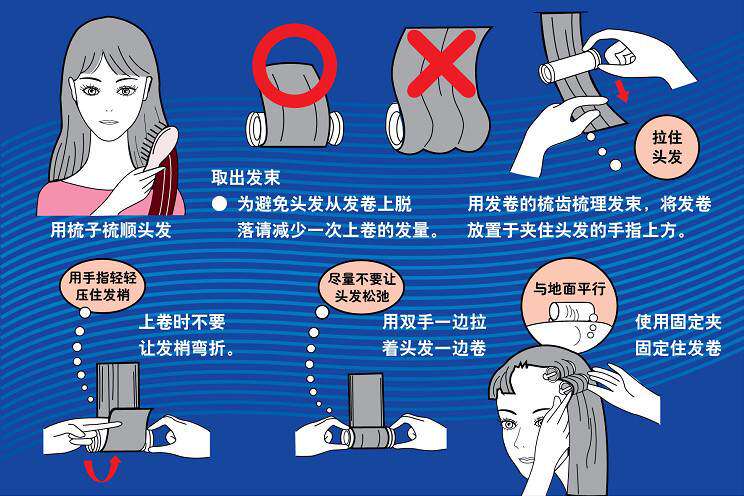 用梳子梳顺头发

取出发束
● 为避免头发从发卷上脱落请减少一次上卷的发量。

拉住头发

用发卷的梳齿梳理发束，将发卷放置于夹住头发的手指上方。

用手指轻轻压住发梢

上卷时不要让发梢弯折。

尽量不要让头发松弛

用双手一边拉着头发一边卷

与地面平行

使用固定夹固定住发卷