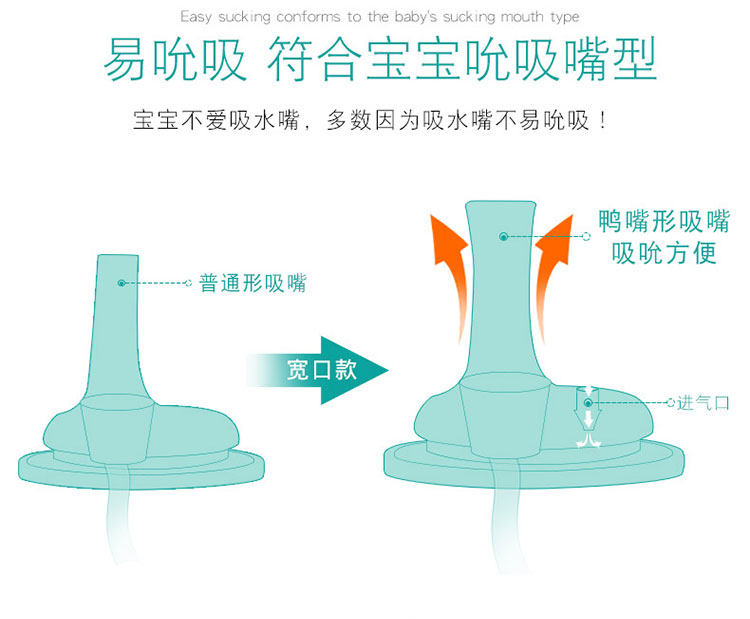 Easy sucking conforms to the baby's sucking mouth type

易吮吸 符合宝宝吮吸嘴型

宝宝不爱吸水嘴，多数因为吸水嘴不易吮吸！

普通形吸嘴

宽口款

鸭嘴形吸嘴
吸吮方便

进气口