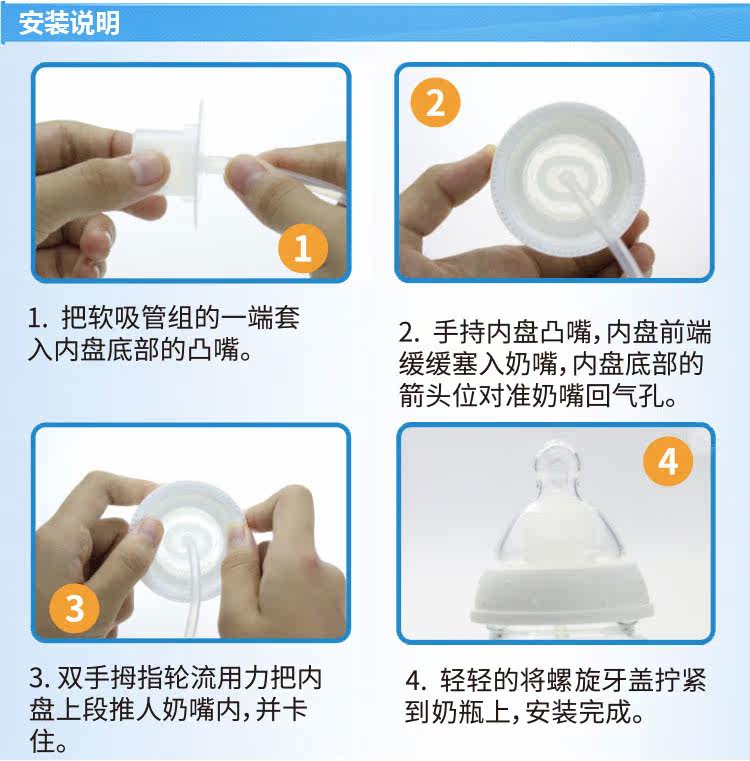 安装说明

1

1. 把软吸管组的一端套入内盘底部的凸嘴。

2

2. 手持内盘凸嘴,内盘前端缓缓塞入奶嘴,内盘底部的箭头位对准奶嘴回气孔。

3

3. 双手拇指轮流用力把内盘上段推人奶嘴内,并卡住。

4

4. 轻轻的将螺旋牙盖拧紧到奶瓶上,安装完成。