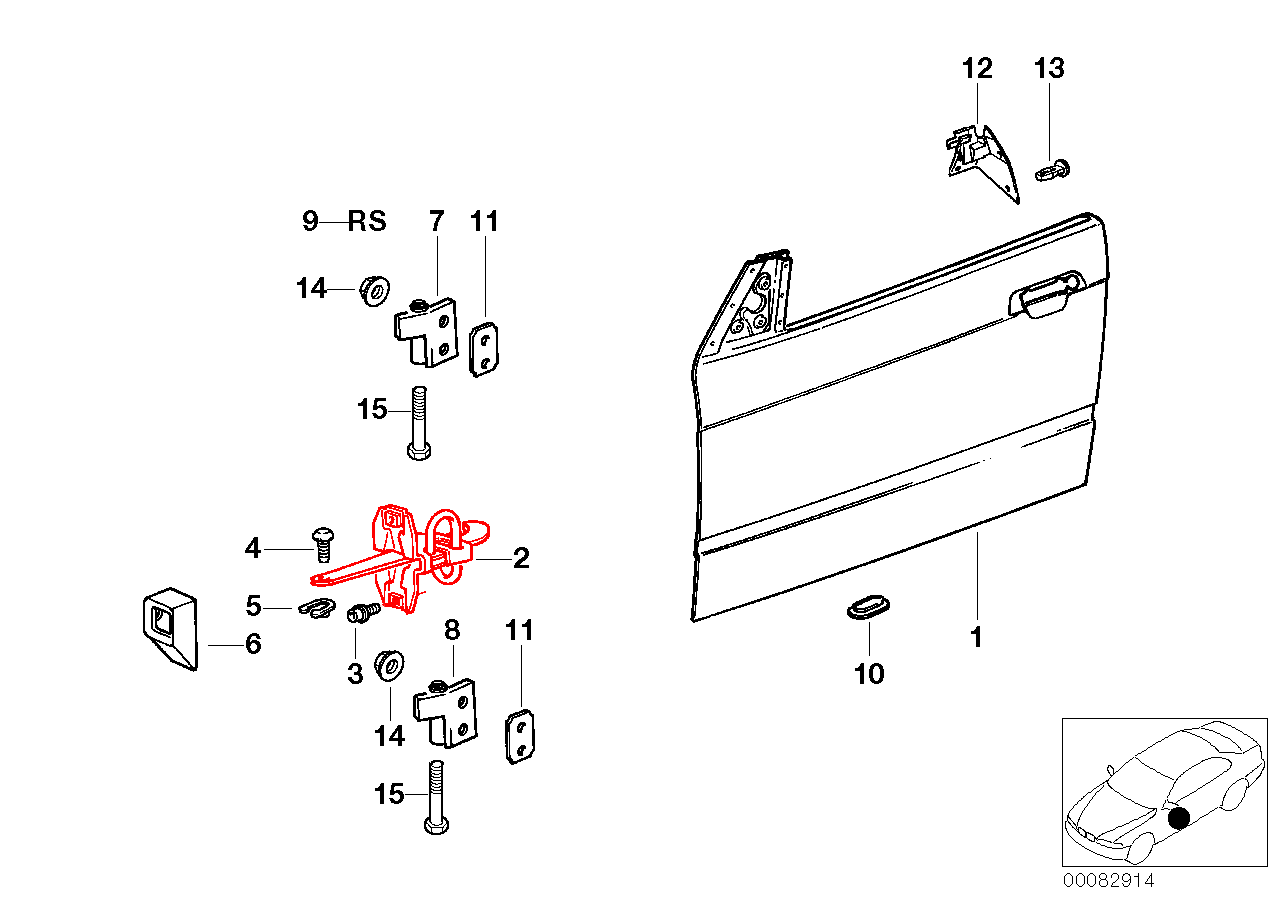 12
13
9—RS
7
11
14
15
4
2
5
6
3
8
11
14
15
10
1
00082914