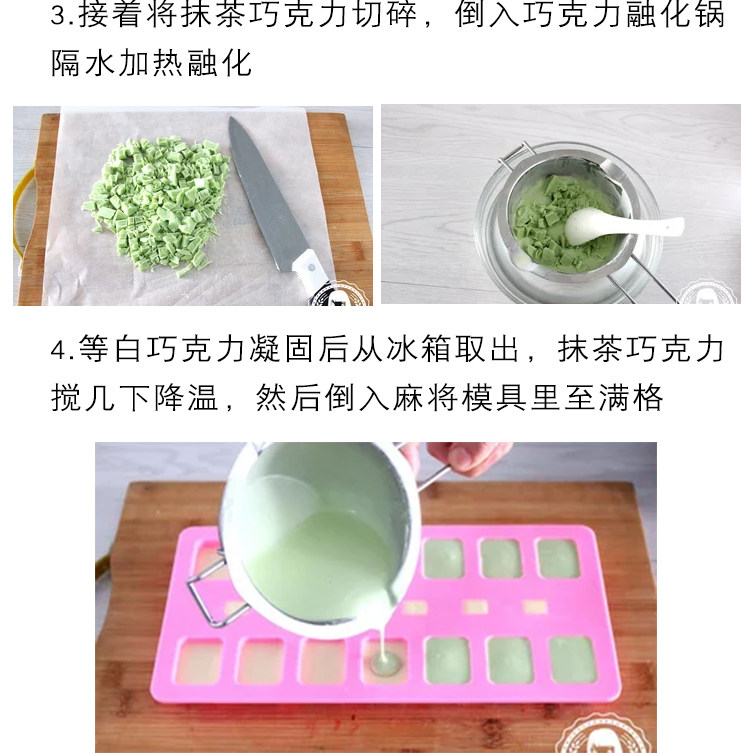 3.接着将抹茶巧克力切碎，倒入巧克力融化锅隔水加热融化

4.等白巧克力凝固后从冰箱取出，抹茶巧克力搅几下降温，然后倒入麻将模具里至满格