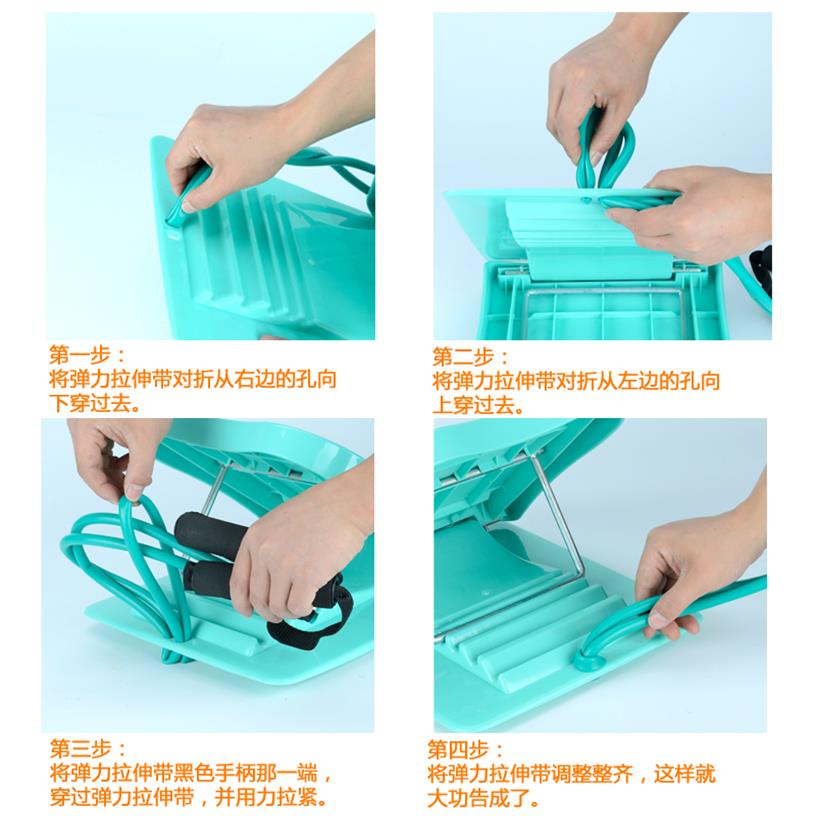 第一步：
将弹力拉伸带对折从右边的孔向下穿过去。

第二步：
将弹力拉伸带对折从左边的孔向上穿过去。

第三步：
将弹力拉伸带黑色手柄那一端，穿过弹力拉伸带，并用力拉紧。

第四步：
将弹力拉伸带调整整齐，这样就大功告成了。