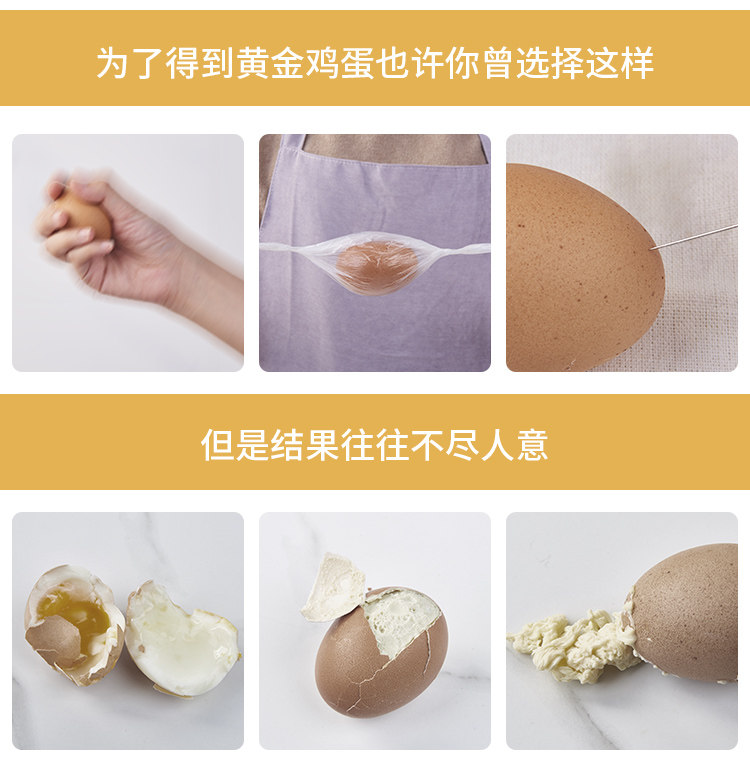 为了得到黄金鸡蛋也许你曾选择这样

但是结果往往不尽人意