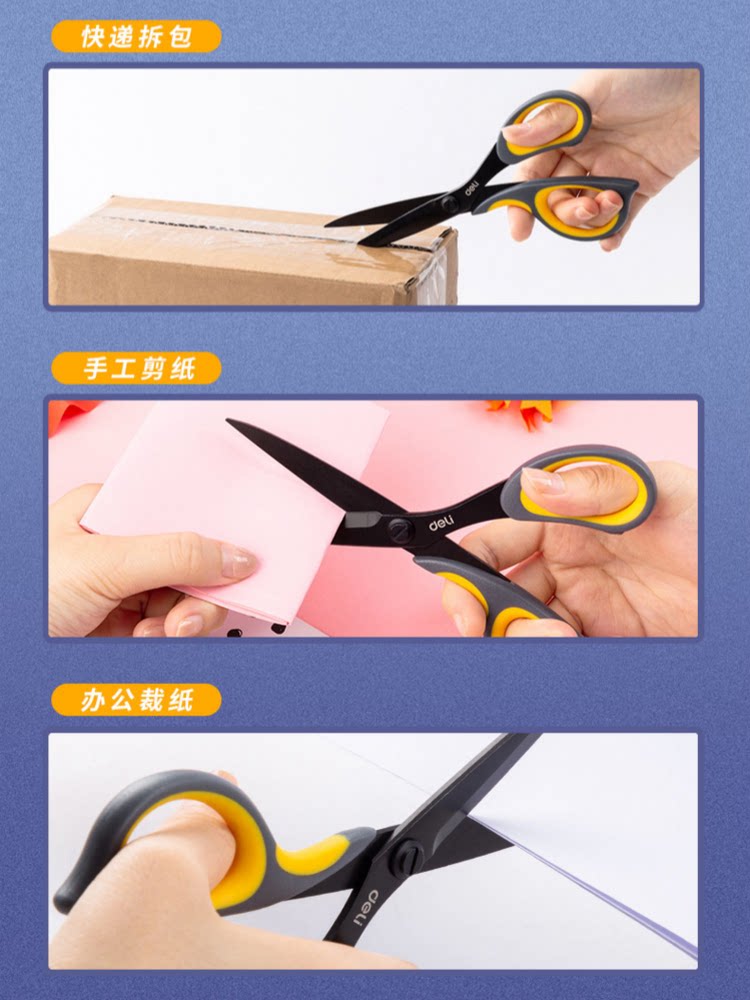 快递拆包

deli

手工剪纸

deli

办公裁纸

deli