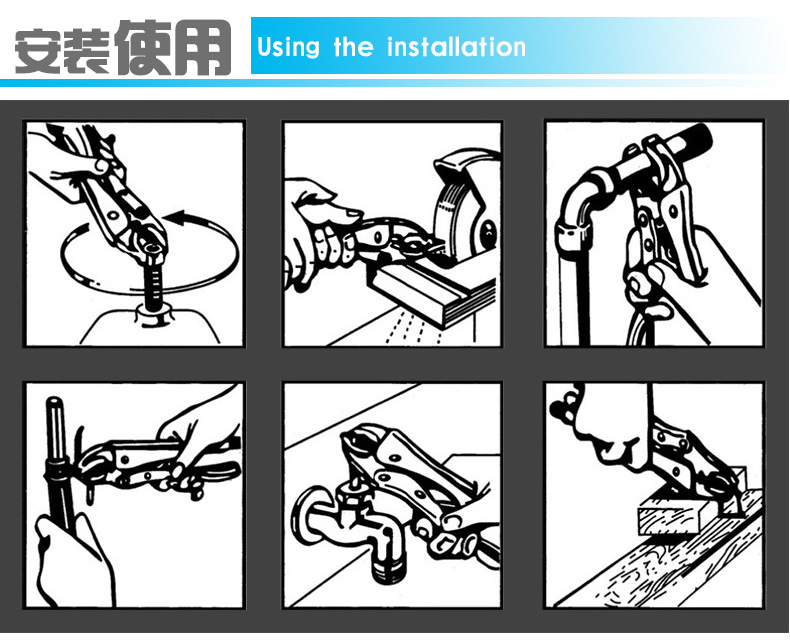 安装使用 Using the installation