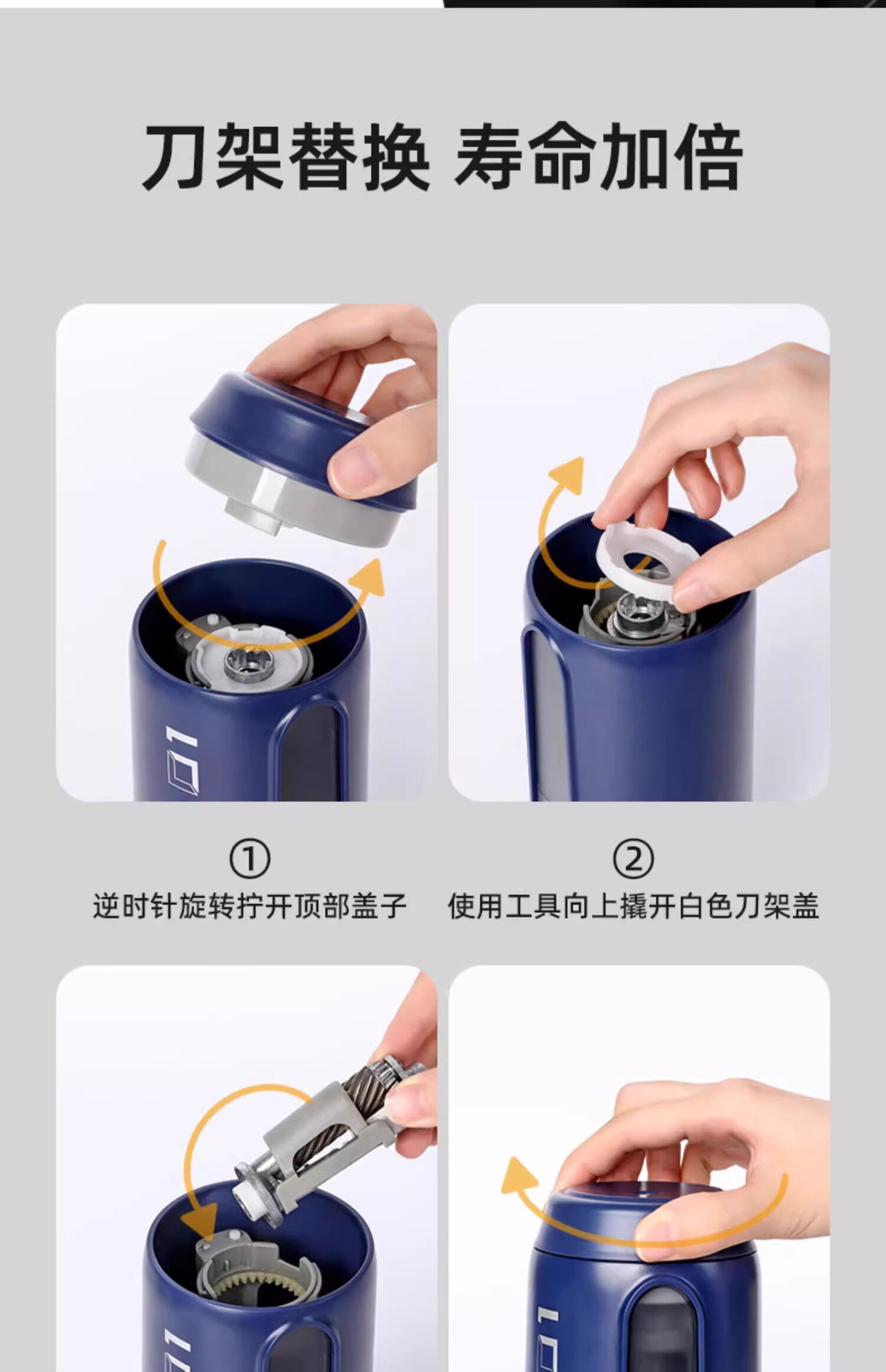 刀架替换 寿命加倍

①
逆时针旋转拧开顶部盖子

②
使用工具向上撬开白色刀架盖