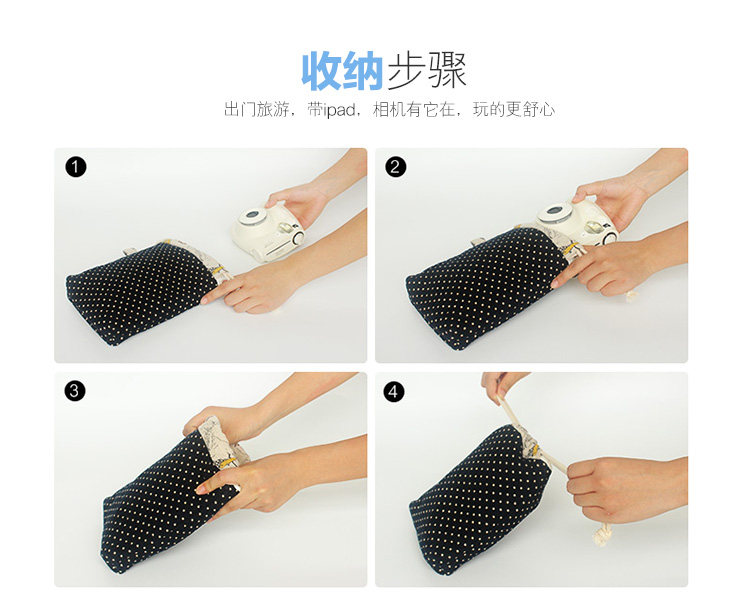 收纳步骤

出门旅游，带ipad，相机有它在，玩的更舒心

1

2

3

4