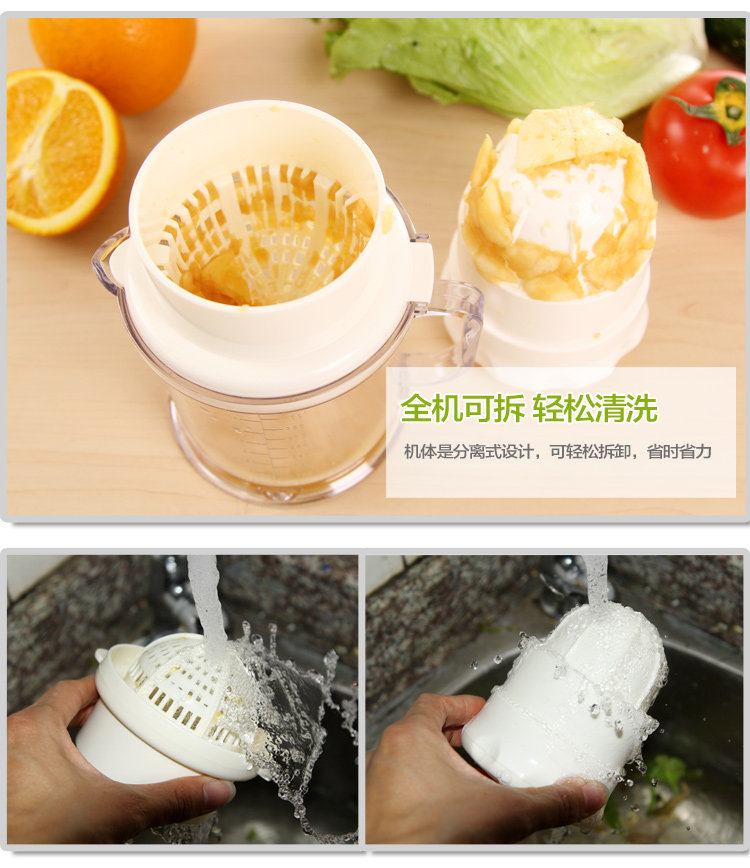 全机可拆 轻松清洗

机体是分离式设计，可轻松拆卸，省时省力