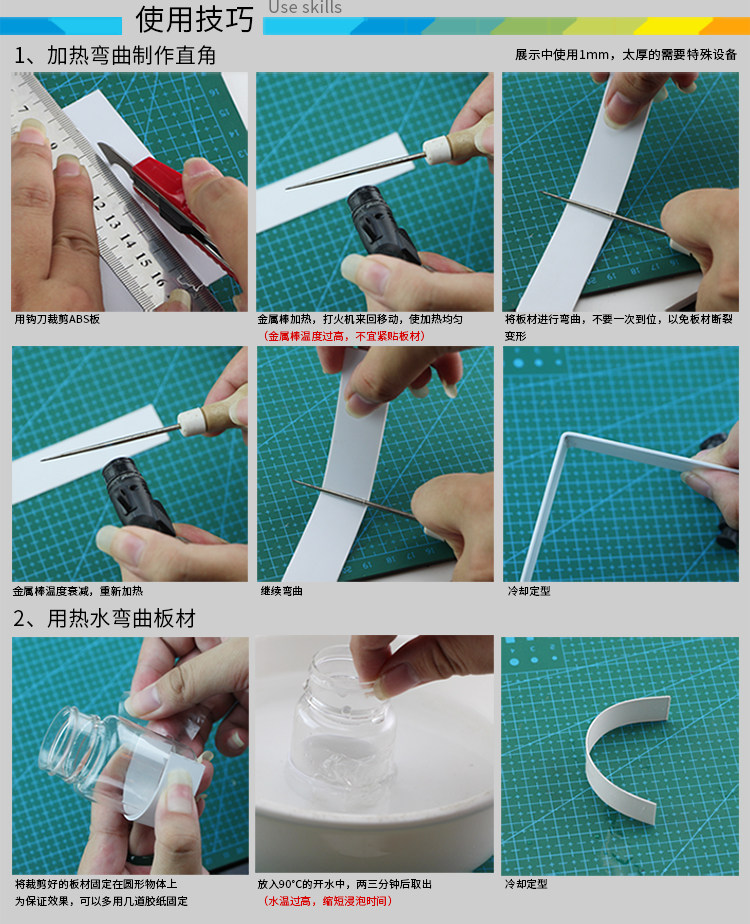 使用技巧 Use skills

1、加热弯曲制作直角

展示中使用1mm，太厚的需要特殊设备

用钩刀裁剪ABS板

金属棒加热，打火机来回移动，使加热均匀
（金属棒温度过高，不宜紧贴板材）

将板材进行弯曲，不要一次到位，以免板材断裂变形

金属棒温度衰减，重新加热

继续弯曲

冷却定型

2、用热水弯曲板材

将裁剪好的板材固定在圆形物体上
为保证效果，可以多用几道胶纸固定

放入90°C的开水中，两三分钟后取出
（水温过高，缩短浸泡时间）

冷却定型