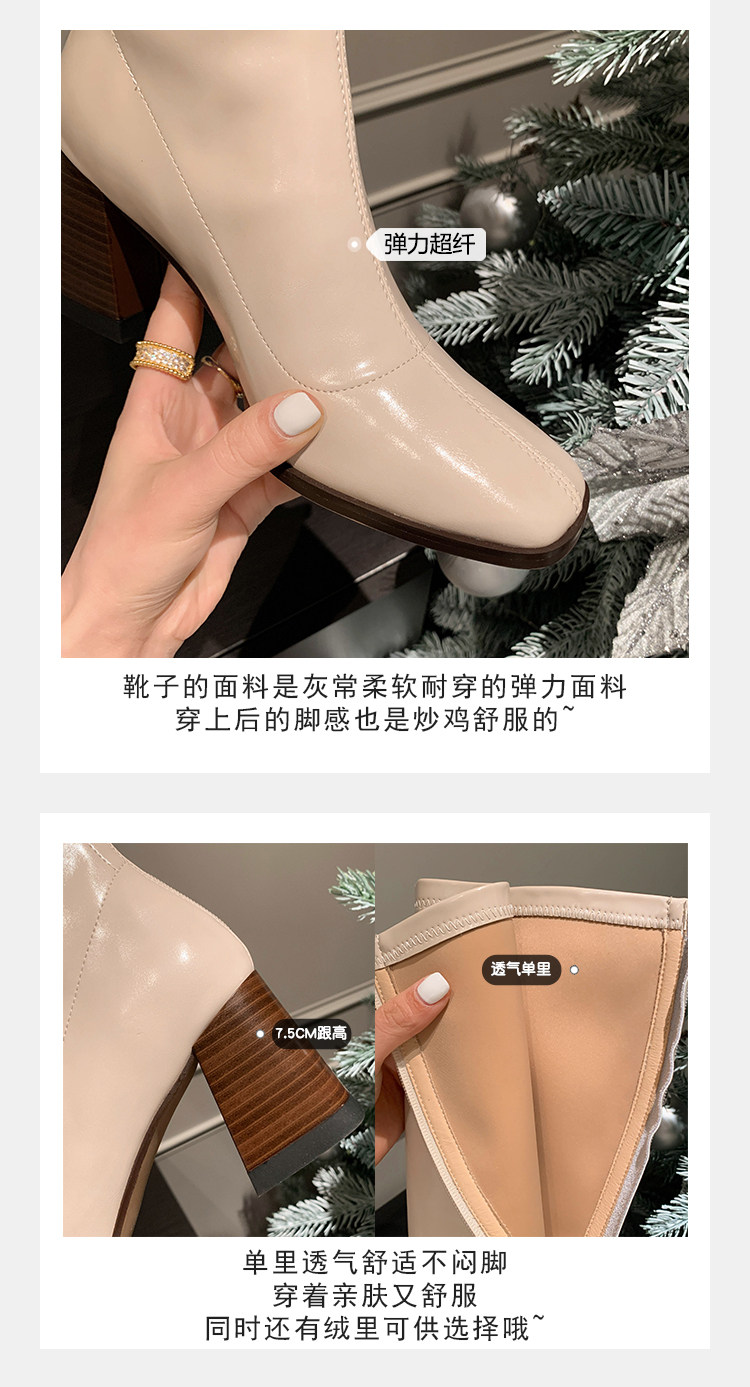 弹力超纤

靴子的面料是灰常柔软耐穿的弹力面料
穿上后的脚感也是炒鸡舒服的~

7.5CM跟高

透气单里

单里透气舒适不闷脚
穿着亲肤又舒服
同时还有绒里可供选择哦~