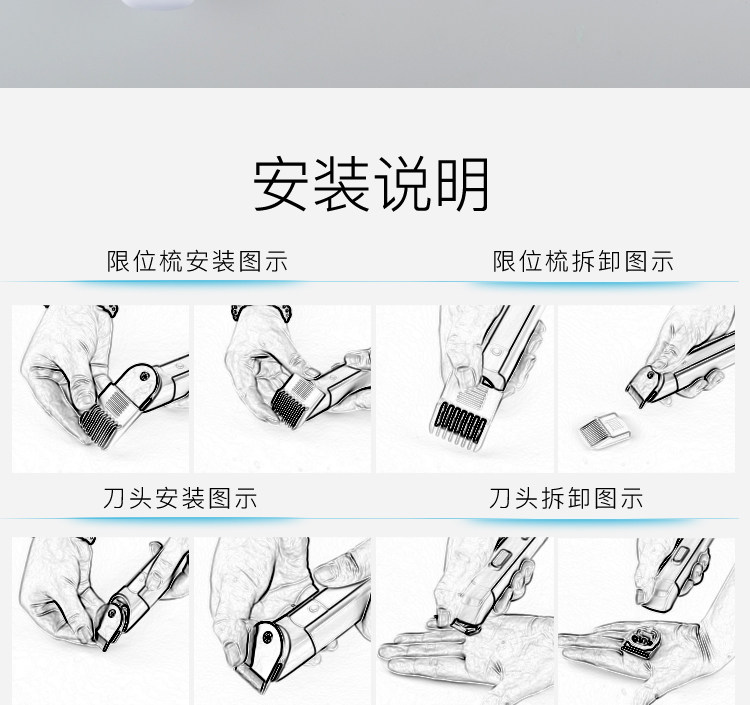 安装说明

限位梳安装图示

限位梳拆卸图示

刀头安装图示

刀头拆卸图示