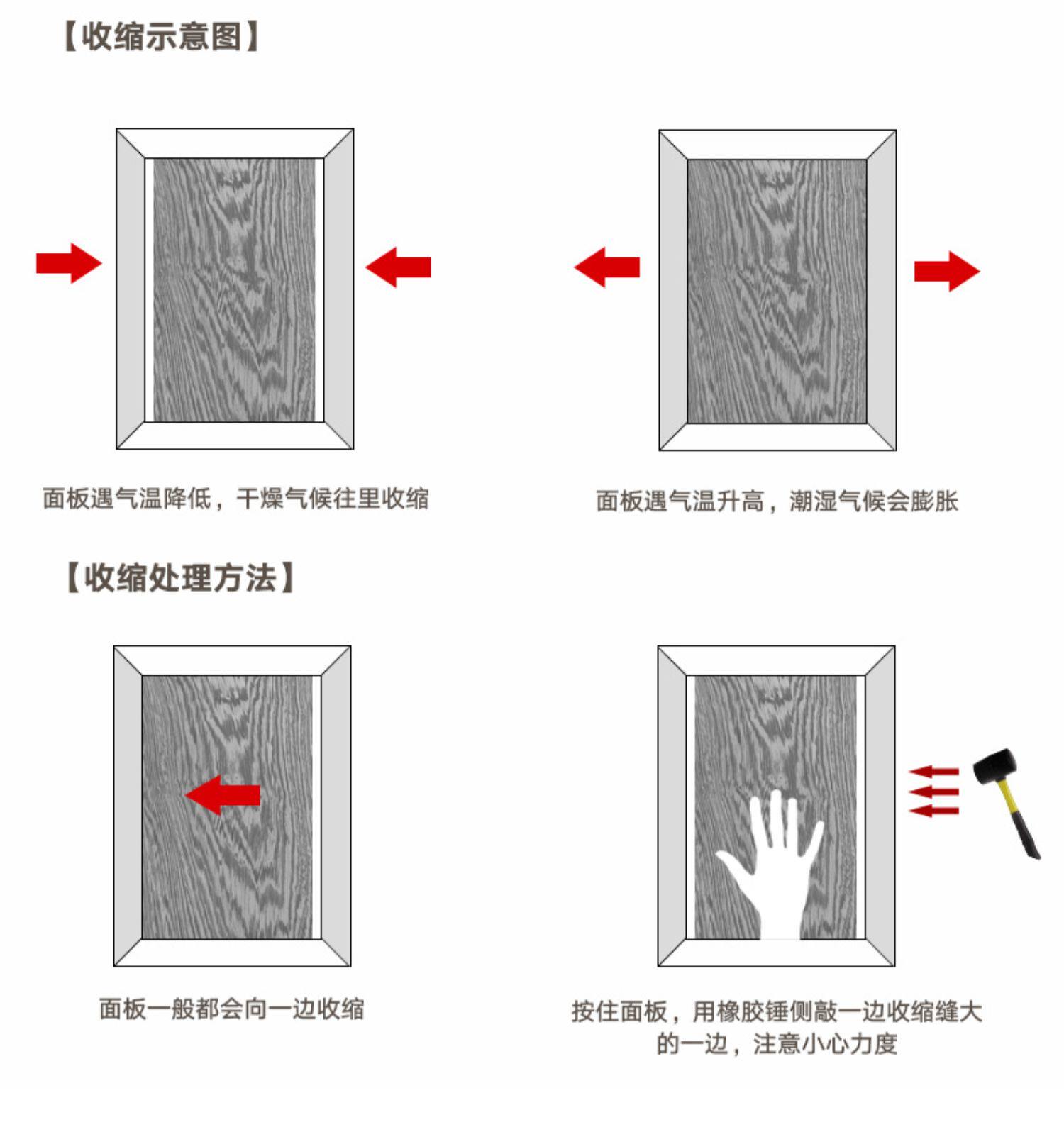 【收缩示意图】

面板遇气温降低，干燥气候往里收缩

面板遇气温升高，潮湿气候会膨胀

【收缩处理方法】

面板一般都会向一边收缩

按住面板，用橡胶锤侧敲一边收缩缝大的一边，注意小心力度