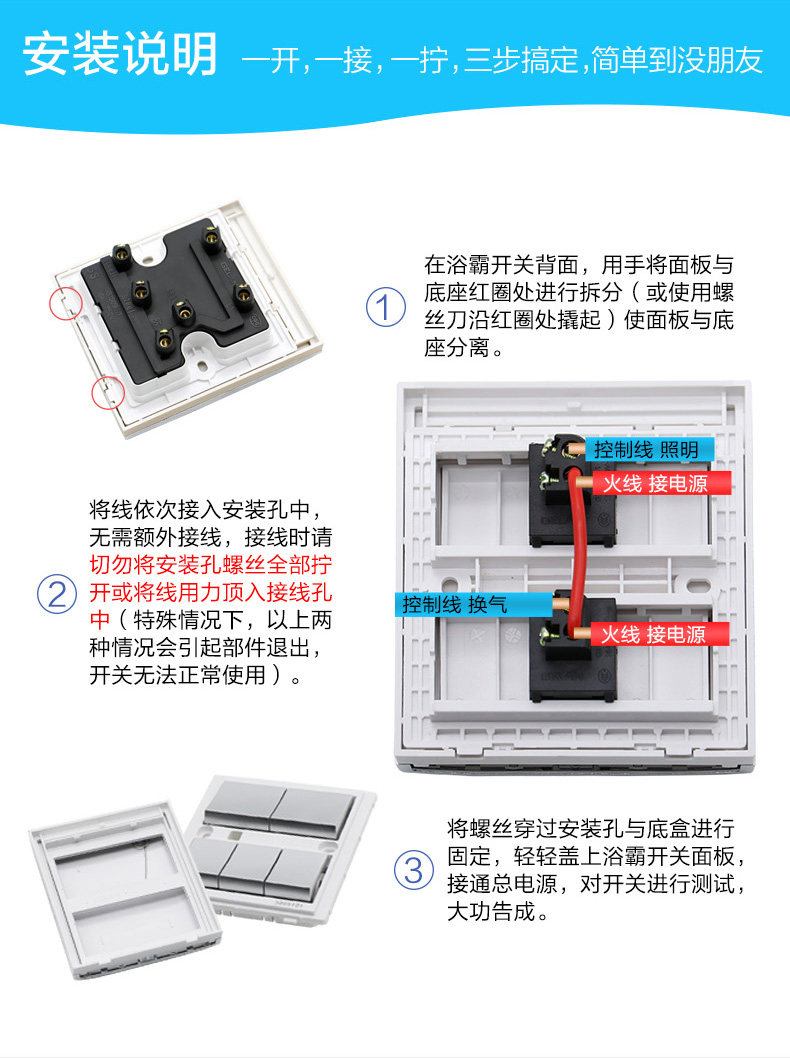 安装说明 一开，一接，一拧，三步搞定，简单到没朋友

① 在浴霸开关背面，用手将面板与底座红圈处进行拆分（或使用螺丝刀沿红圈处撬起）使面板与底座分离。

控制线 照明
火线 接电源
控制线 换气
火线 接电源

② 将线依次接入安装孔中，无需额外接线，接线时请切勿将安装孔螺丝全部拧开或将线用力顶入接线孔中（特殊情况下，以上两种情况会引起部件退出，开关无法正常使用）。

③ 将螺丝穿过安装孔与底盒进行固定，轻轻盖上浴霸开关面板，接通总电源，对开关进行测试，大功告成。