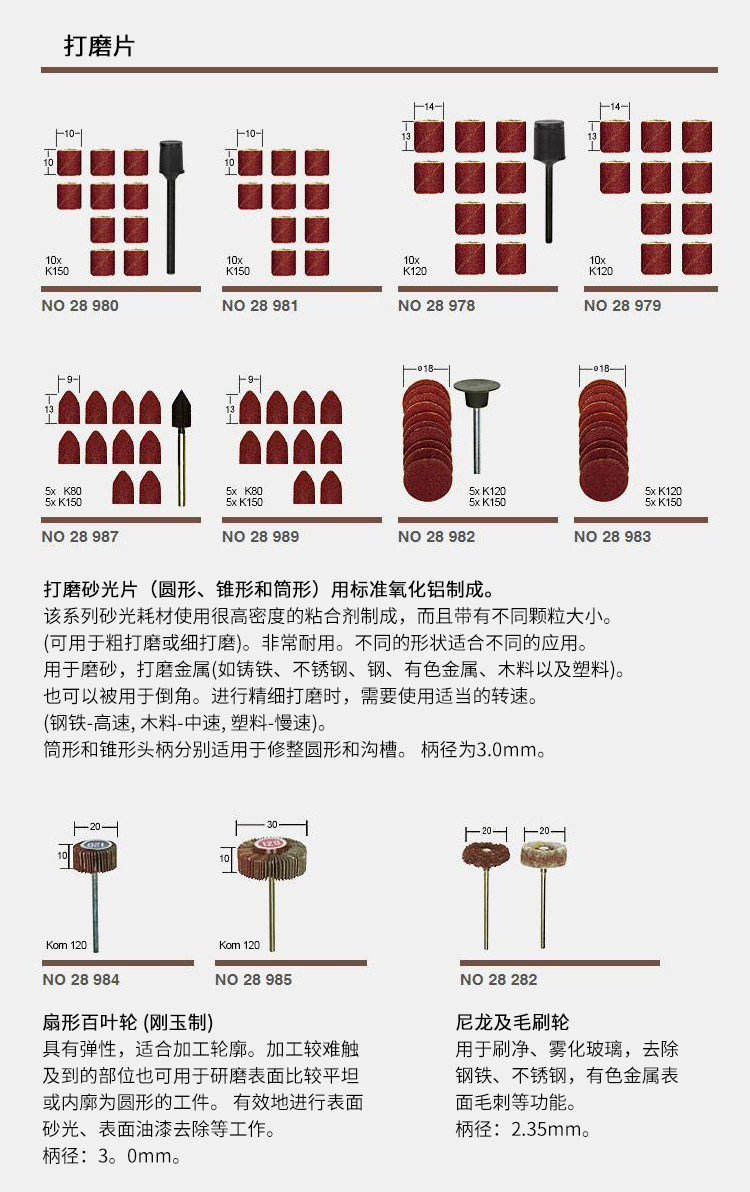 打磨片

10
10
10x
K150
NO 28 980

10
10
10x
K150
NO 28 981

14
13
10x
K120
NO 28 978

14
13
10x
K120
NO 28 979

9
13
5x K80
5x K150
NO 28 987

9
13
5x K80
5x K150
NO 28 989

ø18
5x K120
5x K150
NO 28 982

ø18
5x K120
5x K150
NO 28 983

打磨砂光片（圆形、锥形和筒形）用标准氧化铝制成。
该系列砂光耗材使用很高密度的粘合剂制成，而且带有不同颗粒大小。
(可用于粗打磨或细打磨)。非常耐用。不同的形状适合不同的应用。
用于磨砂，打磨金属(如铸铁、不锈钢、钢、有色金属、木料以及塑料)。
也可以被用于倒角。进行精细打磨时，需要使用适当的转速。
(钢铁-高速, 木料-中速, 塑料-慢速)。
筒形和锥形头柄分别适用于修整圆形和沟槽。 柄径为3.0mm。

20
10
Korn 120
NO 28 984

30
10
Korn 120
NO 28 985

20
20
NO 28 282

扇形百叶轮 (刚玉制)
具有弹性，适合加工轮廓。加工较难触及到的部位也可用于研磨表面比较平坦或内廓为圆形的工件。 有效地进行表面砂光、表面油漆去除等工作。
柄径：3。0mm。

尼龙及毛刷轮
用于刷净、雾化玻璃，去除钢铁、不锈钢，有色金属表面毛刺等功能。
柄径：2.35mm。