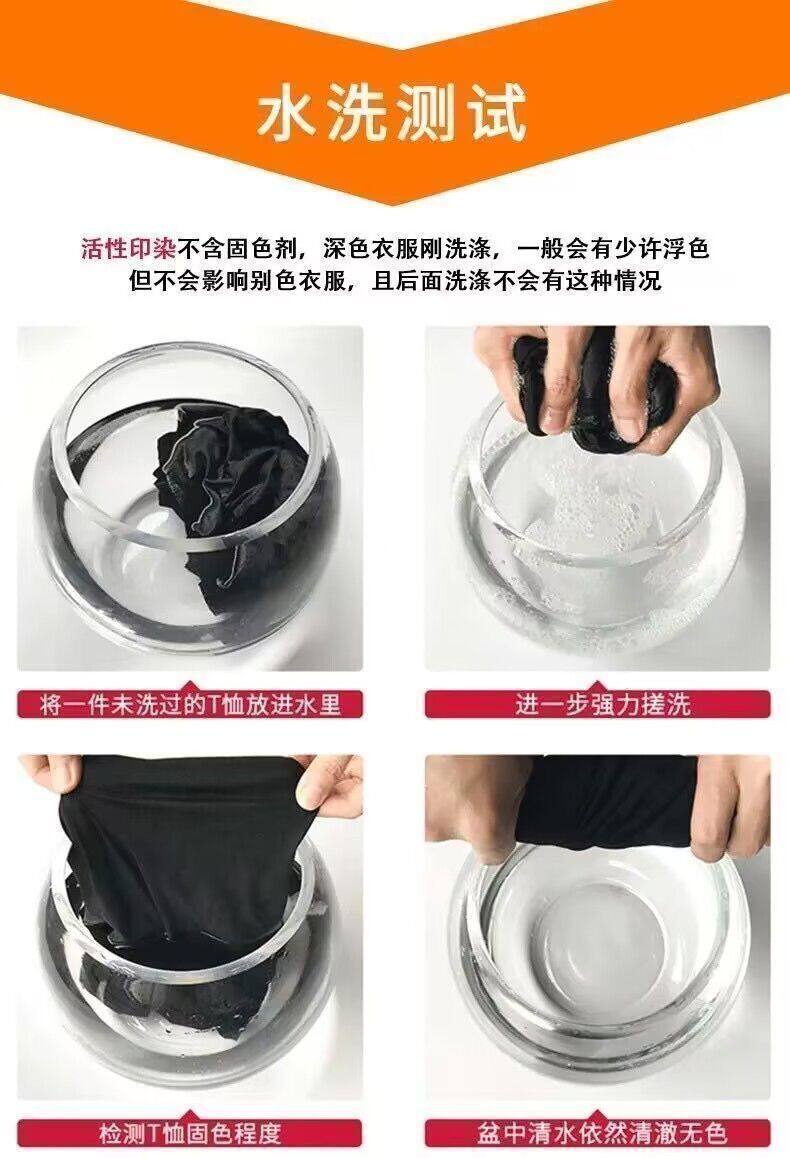 水洗测试

活性印染不含固色剂，深色衣服刚洗涤，一般会有少许浮色
但不会影响别色衣服，且后面洗涤不会有这种情况

将一件未洗过的T恤放进水里

进一步强力搓洗

检测T恤固色程度

盆中清水依然清澈无色