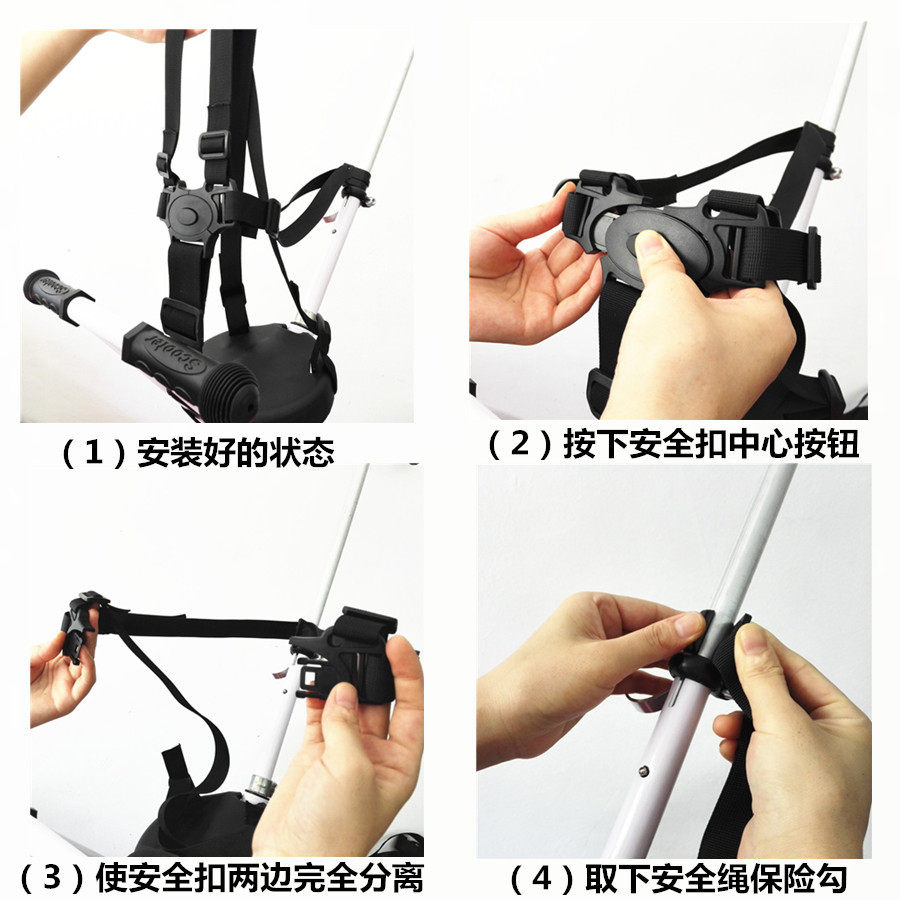 Scooter

Scooter

（1）安装好的状态

（2）按下安全扣中心按钮

（3）使安全扣两边完全分离

（4）取下安全绳保险勾