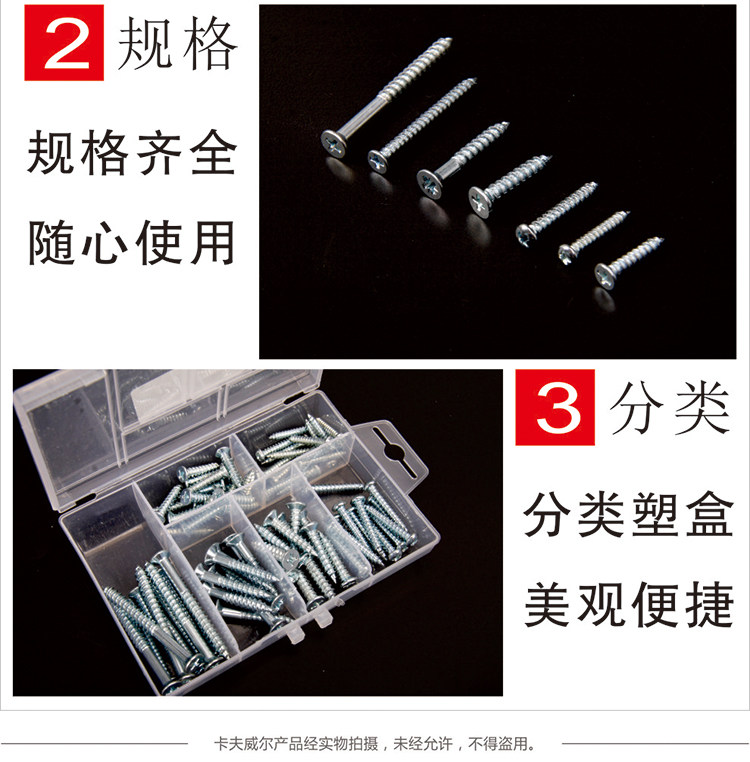 2 规格

规格齐全
随心使用

3 分类

分类塑盒
美观便捷

卡夫威尔产品经实物拍摄，未经允许，不得盗用。