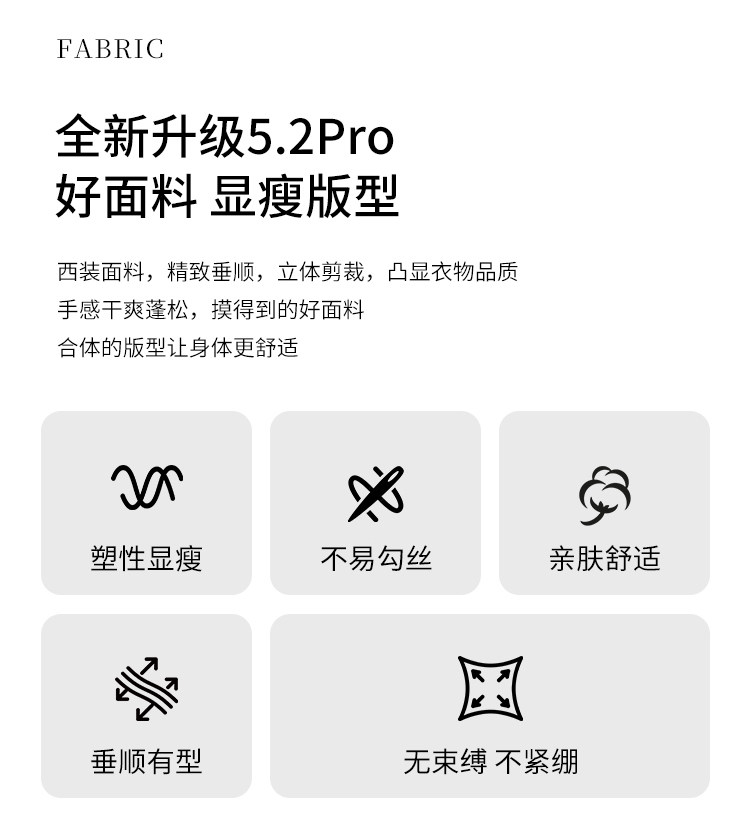 FABRIC

全新升级5.2Pro
好面料 显瘦版型

西装面料，精致垂顺，立体剪裁，凸显衣物品质
手感干爽蓬松，摸得到的好面料
合体的版型让身体更舒适

塑性显瘦

不易勾丝

亲肤舒适

垂顺有型

无束缚 不紧绷