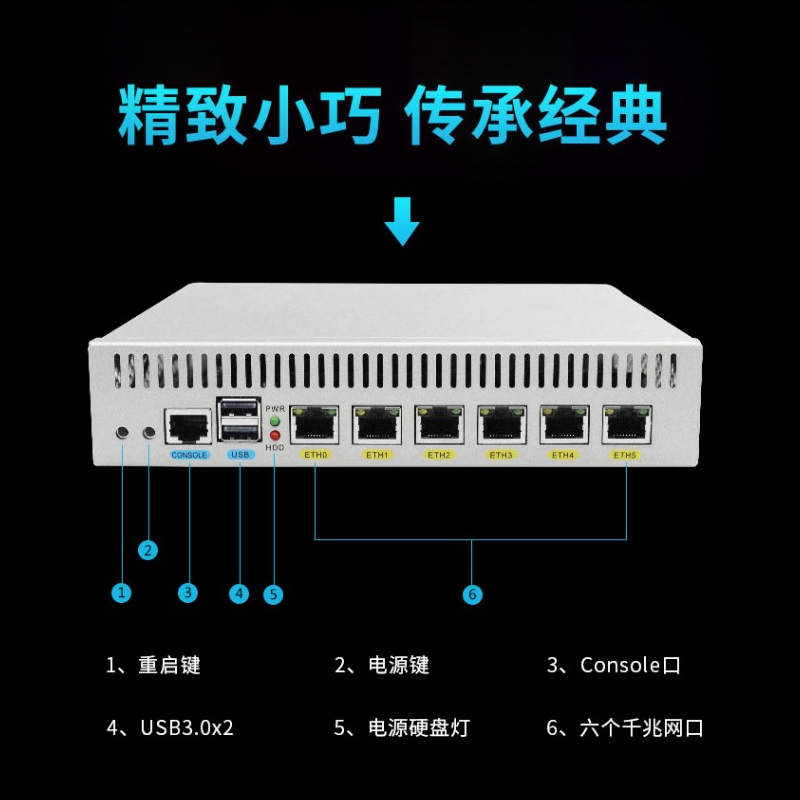 精致小巧 传承经典

PWR
HDD
CONSOLE
USB
ETH0
ETH1
ETH2
ETH3
ETH4
ETH5

2
1
3
4
5
6

1、重启键
2、电源键
3、Console口
4、USB3.0x2
5、电源硬盘灯
6、六个千兆网口