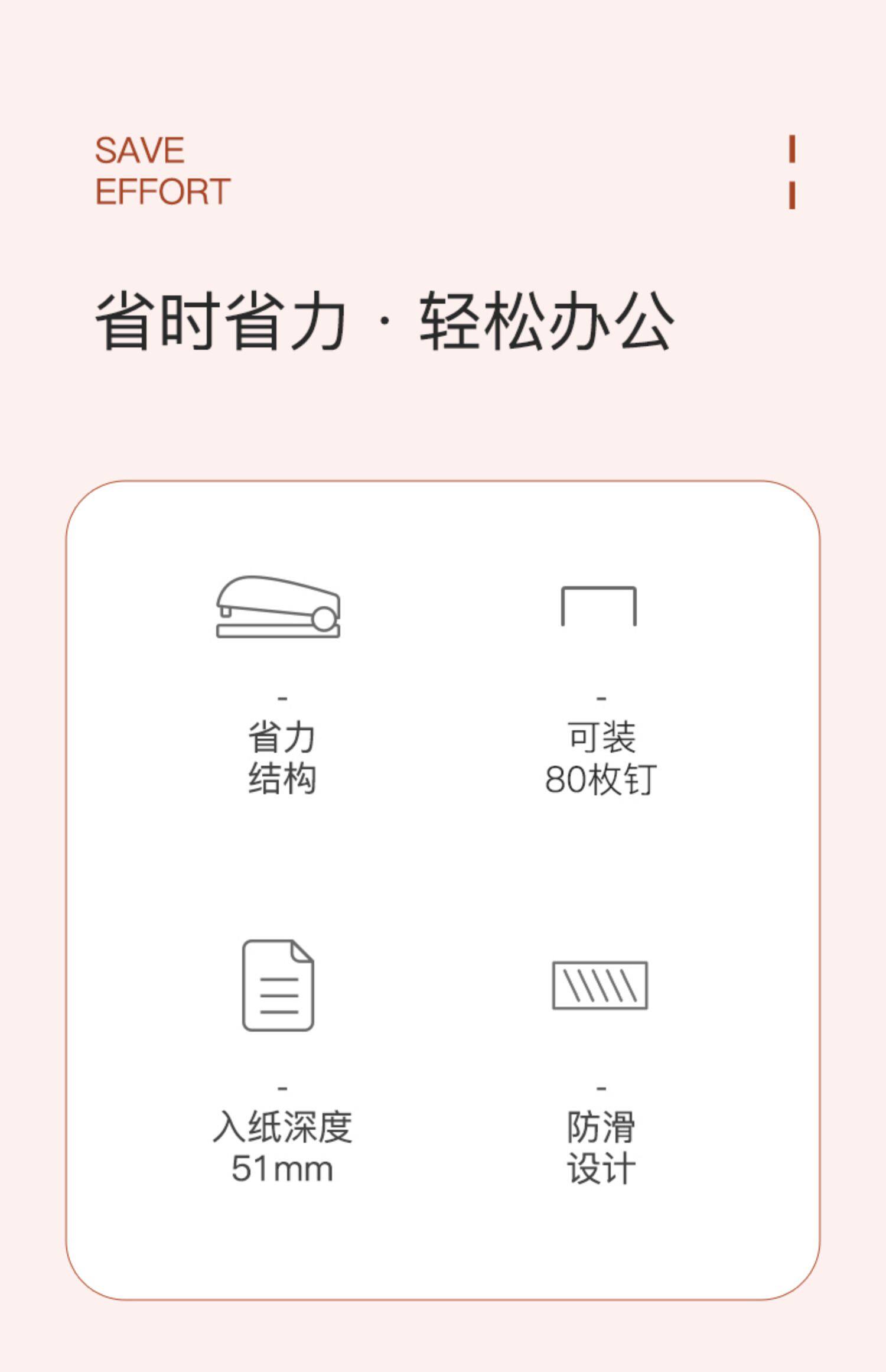 SAVE
EFFORT

省时省力 · 轻松办公

-
省力
结构

-
可装
80枚钉

-
入纸深度
51mm

-
防滑
设计