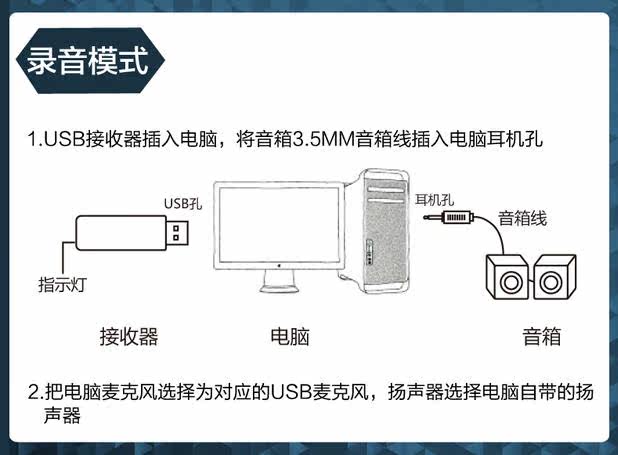 录音模式

1.USB接收器插入电脑，将音箱3.5MM音箱线插入电脑耳机孔

USB孔

指示灯

耳机孔

音箱线

接收器

电脑

音箱

2.把电脑麦克风选择为对应的USB麦克风，扬声器选择电脑自带的扬声器