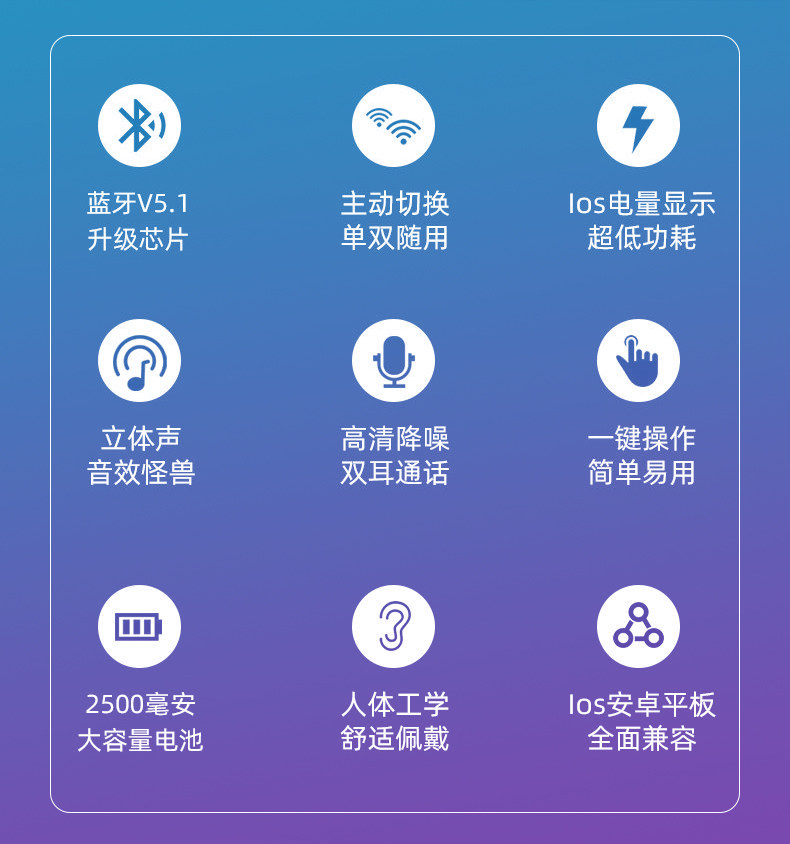 蓝牙V5.1
升级芯片

主动切换
单双随用

Ios电量显示
超低功耗

立体声
音效怪兽

高清降噪
双耳通话

一键操作
简单易用

2500毫安
大容量电池

人体工学
舒适佩戴

Ios安卓平板
全面兼容