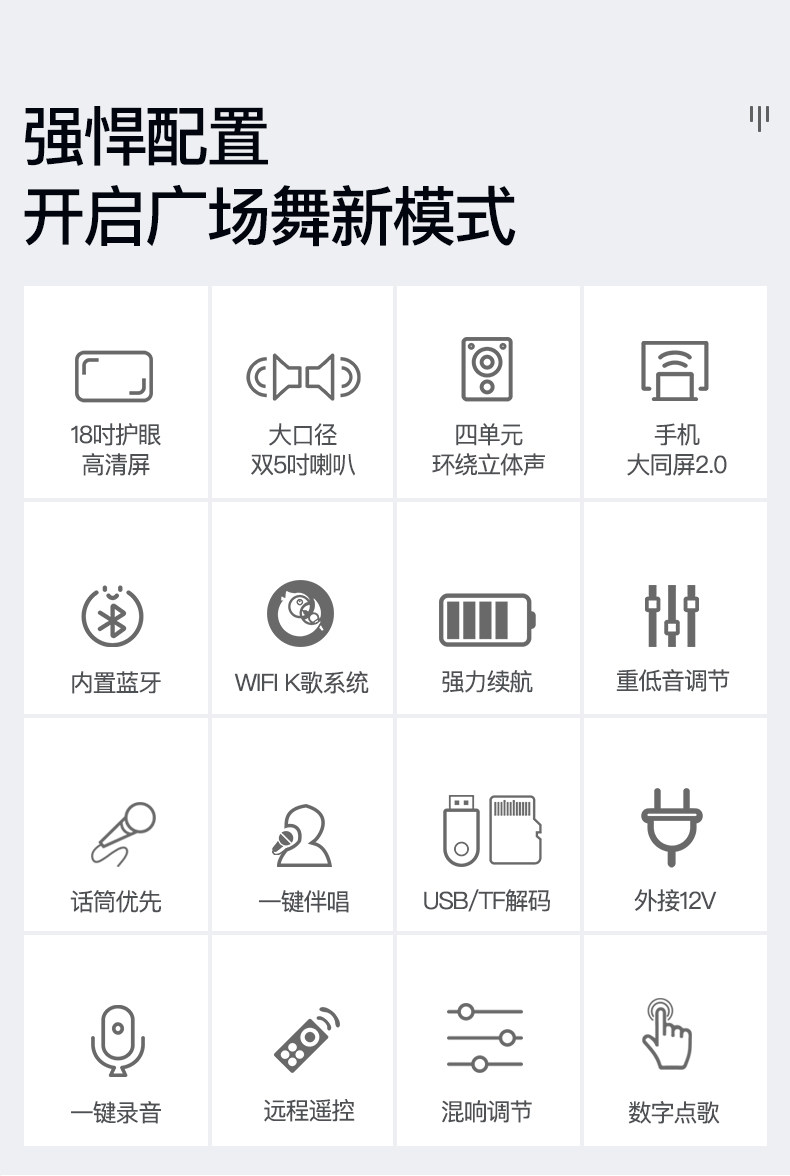 强悍配置
开启广场舞新模式

18吋护眼
高清屏

大口径
双5吋喇叭

四单元
环绕立体声

手机
大同屏2.0

内置蓝牙

WIFI K歌系统

强力续航

重低音调节

话筒优先

一键伴唱

USB/TF解码

外接12V

一键录音

远程遥控

混响调节

数字点歌