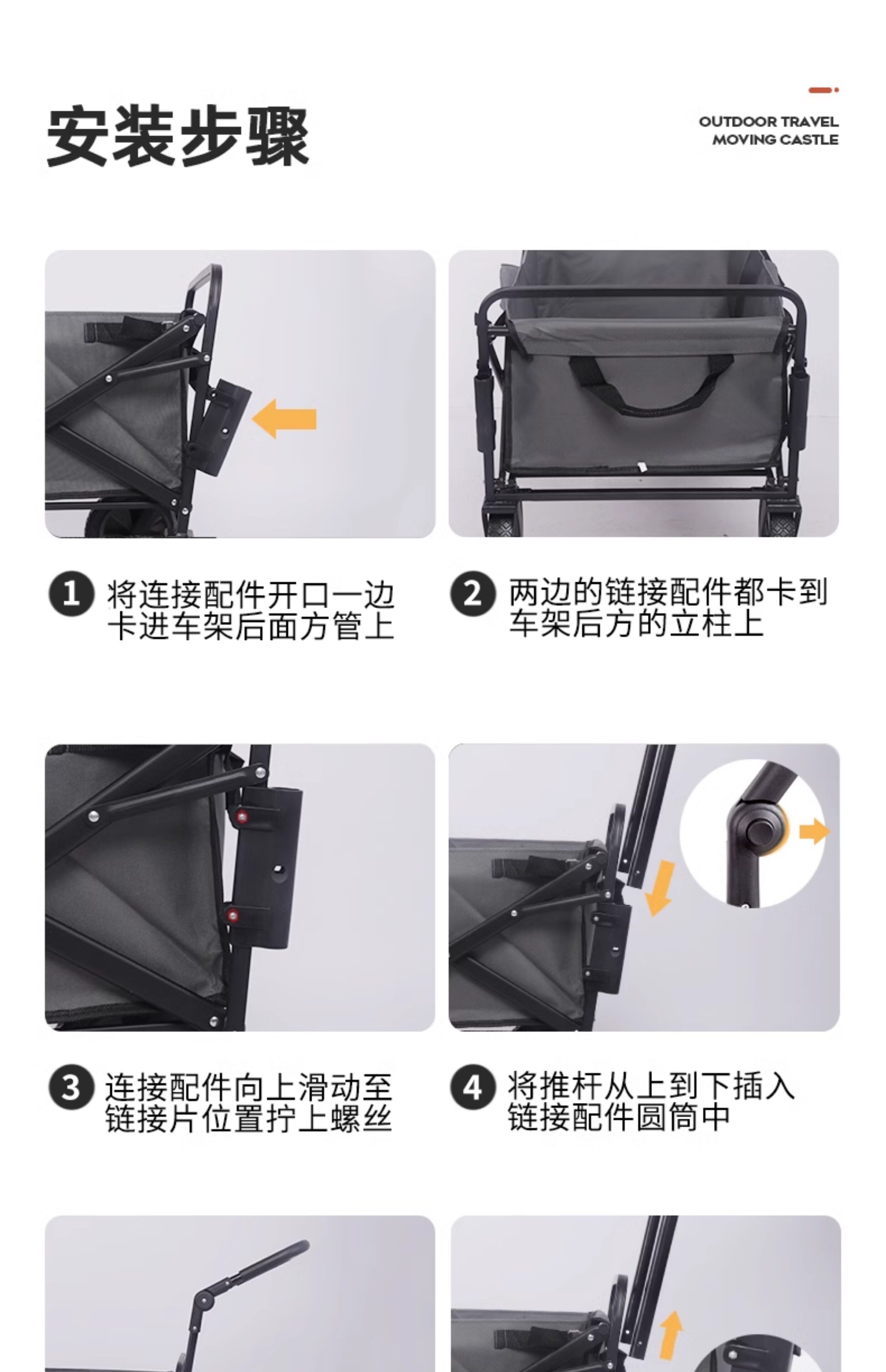 安装步骤

OUTDOOR TRAVEL
MOVING CASTLE

1 将连接配件开口一边卡进车架后面方管上

2 两边的链接配件都卡到车架后方的立柱上

3 连接配件向上滑动至链接片位置拧上螺丝

4 将推杆从上到下插入链接配件圆筒中