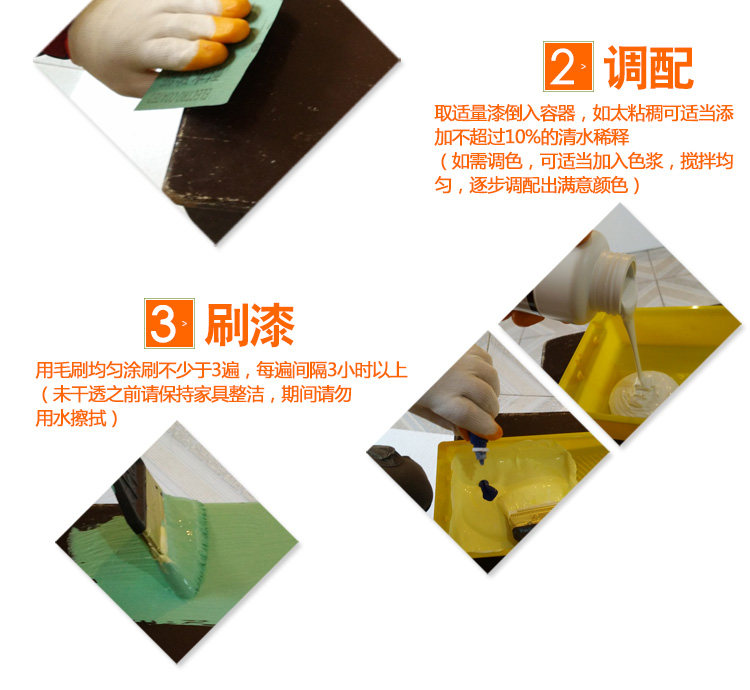 2 调配

取适量漆倒入容器，如太粘稠可适当添加不超过10%的清水稀释
（如需调色，可适当加入色浆，搅拌均匀，逐步调配出满意颜色）

3 刷漆

用毛刷均匀涂刷不少于3遍，每遍间隔3小时以上
（未干透之前请保持家具整洁，期间请勿用水擦拭）