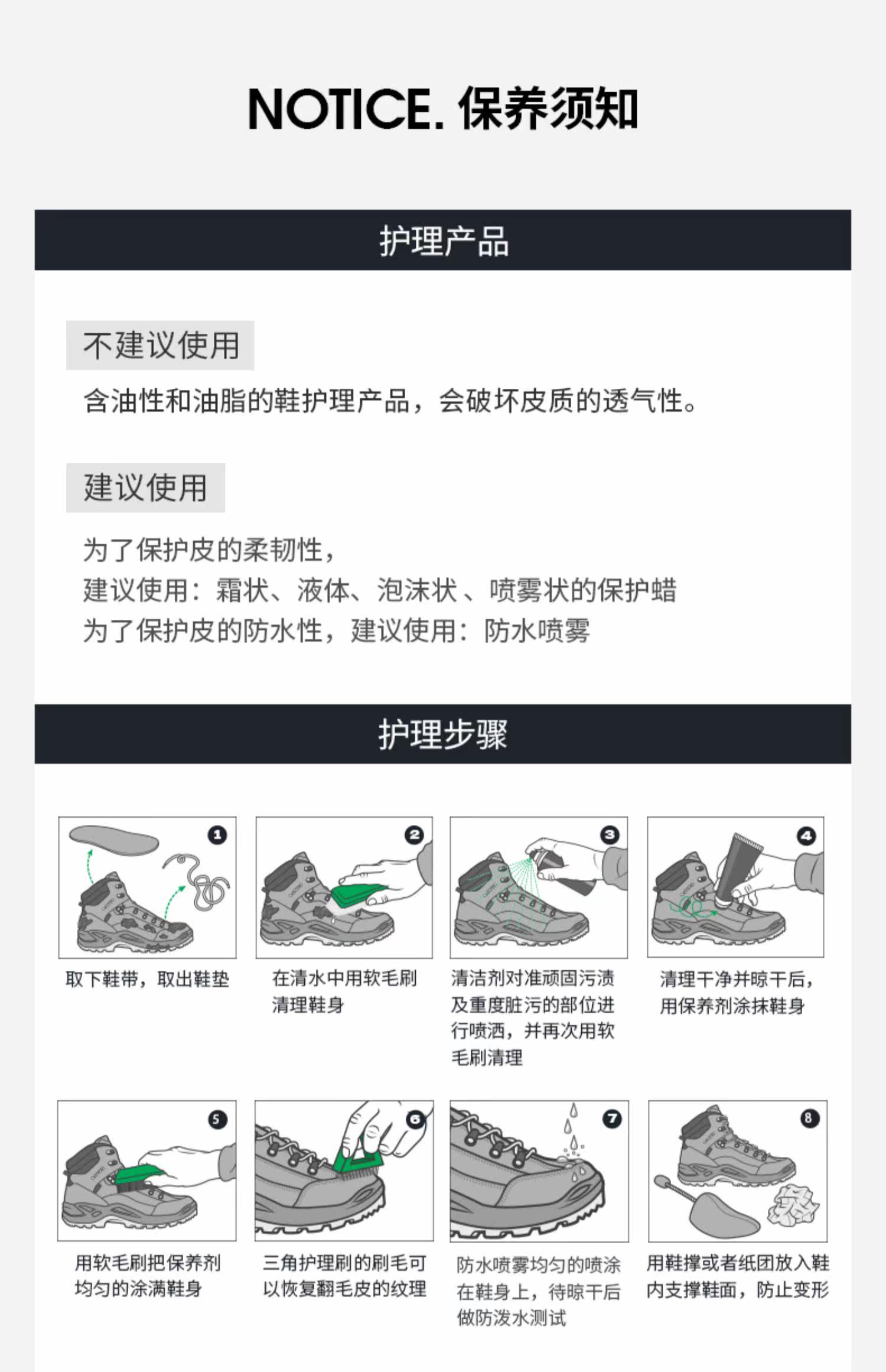 NOTICE. 保养须知

护理产品

不建议使用

含油性和油脂的鞋护理产品，会破坏皮质的透气性。

建议使用

为了保护皮的柔韧性，
建议使用：霜状、液体、泡沫状 、喷雾状的保护蜡
为了保护皮的防水性，建议使用：防水喷雾

护理步骤

1
取下鞋带，取出鞋垫

2
在清水中用软毛刷清理鞋身

3
清洁剂对准顽固污渍及重度脏污的部位进行喷洒，并再次用软毛刷清理

4
清理干净并晾干后，用保养剂涂抹鞋身

5
用软毛刷把保养剂均匀的涂满鞋身

6
三角护理刷的刷毛可以恢复翻毛皮的纹理

7
防水喷雾均匀的喷涂在鞋身上，待晾干后做防泼水测试

8
用鞋撑或者纸团放入鞋内支撑鞋面，防止变形