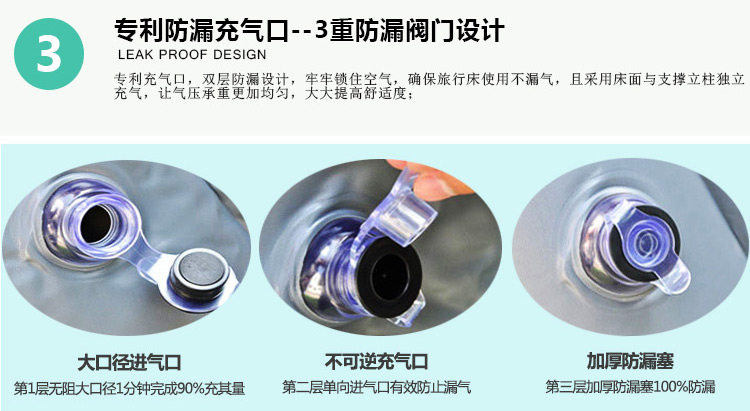 3

专利防漏充气口--3重防漏阀门设计

LEAK PROOF DESIGN

专利充气口，双层防漏设计，牢牢锁住空气，确保旅行床使用不漏气，且采用床面与支撑立柱独立充气，让气压承重更加均匀，大大提高舒适度；

大口径进气口

第1层无阻大口径1分钟完成90%充其量

不可逆充气口

第二层单向进气口有效防止漏气

加厚防漏塞

第三层加厚防漏塞100%防漏