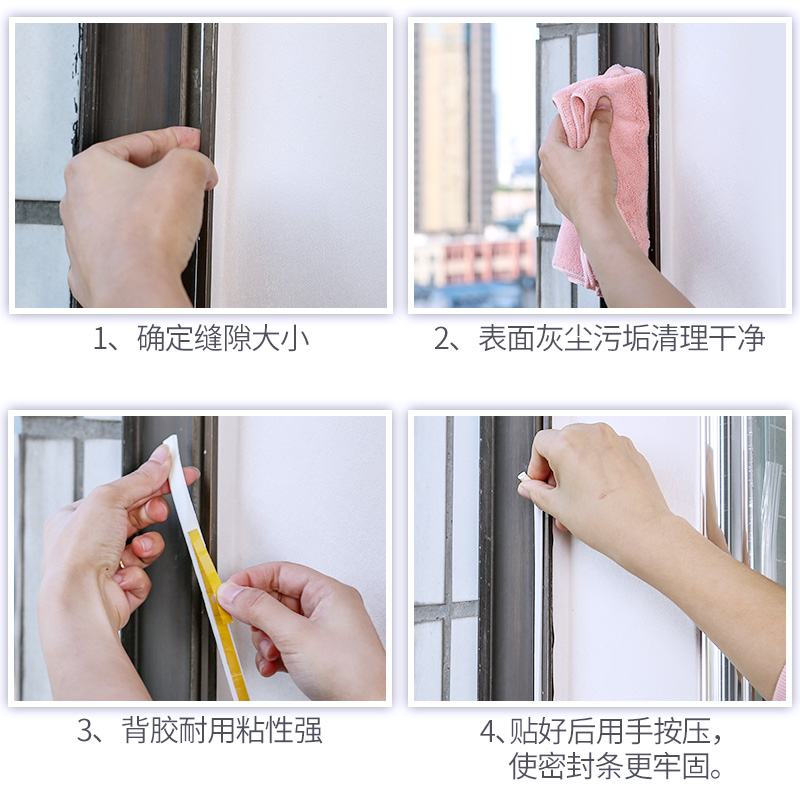 1、确定缝隙大小

2、表面灰尘污垢清理干净

3、背胶耐用粘性强

4、贴好后用手按压，使密封条更牢固。