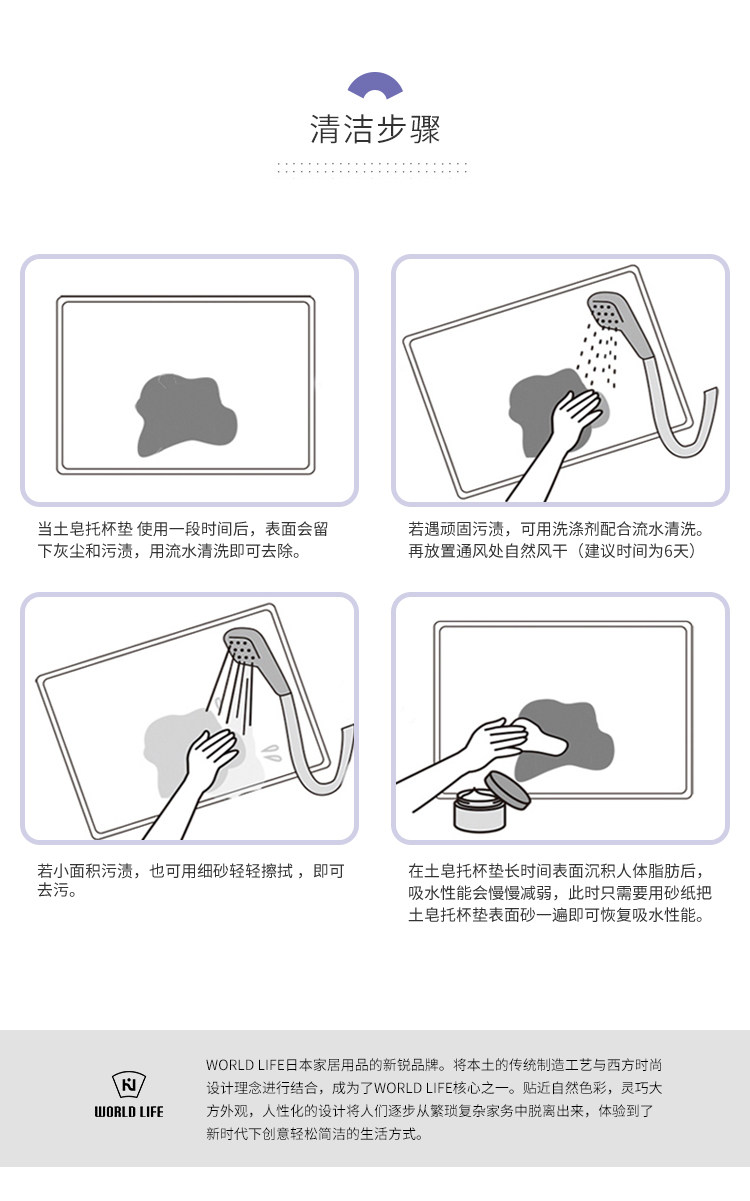 清洁步骤

当土皂托杯垫 使用一段时间后，表面会留下灰尘和污渍，用流水清洗即可去除。

若遇顽固污渍，可用洗涤剂配合流水清洗。再放置通风处自然风干（建议时间为6天）

若小面积污渍，也可用细砂轻轻擦拭 ，即可去污。

在土皂托杯垫长时间表面沉积人体脂肪后，吸水性能会慢慢减弱，此时只需要用砂纸把土皂托杯垫表面砂一遍即可恢复吸水性能。

WORLD LIFE

WORLD LIFE日本家居用品的新锐品牌。将本土的传统制造工艺与西方时尚设计理念进行结合，成为了WORLD LIFE核心之一。贴近自然色彩，灵巧大方外观，人性化的设计将人们逐步从繁琐复杂家务中脱离出来，体验到了新时代下创意轻松简洁的生活方式。