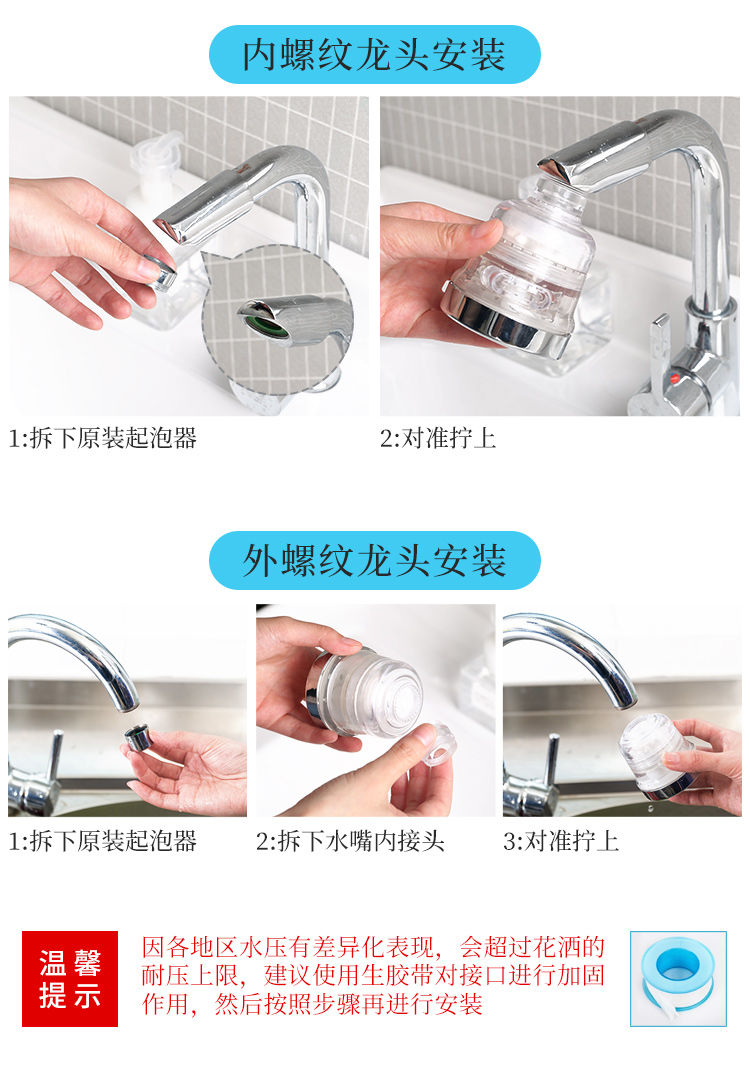 内螺纹龙头安装

1:拆下原装起泡器

2:对准拧上

外螺纹龙头安装

1:拆下原装起泡器

2:拆下水嘴内接头

3:对准拧上

温馨提示

因各地区水压有差异化表现，会超过花洒的耐压上限，建议使用生胶带对接口进行加固作用，然后按照步骤再进行安装