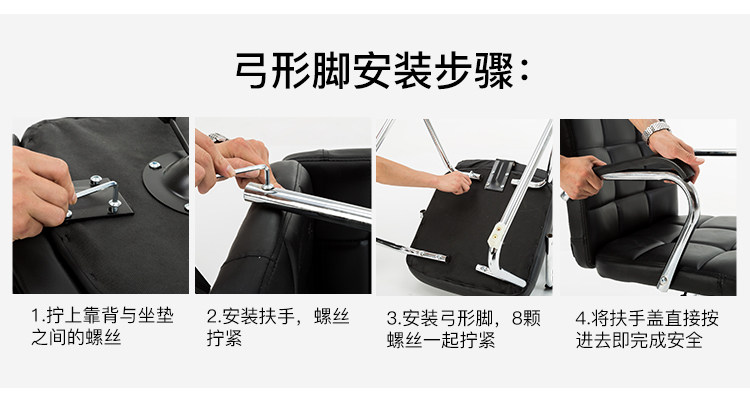 弓形脚安装步骤：

1.拧上靠背与坐垫之间的螺丝

2.安装扶手，螺丝拧紧

3.安装弓形脚，8颗螺丝一起拧紧

4.将扶手盖直接按进去即完成安全