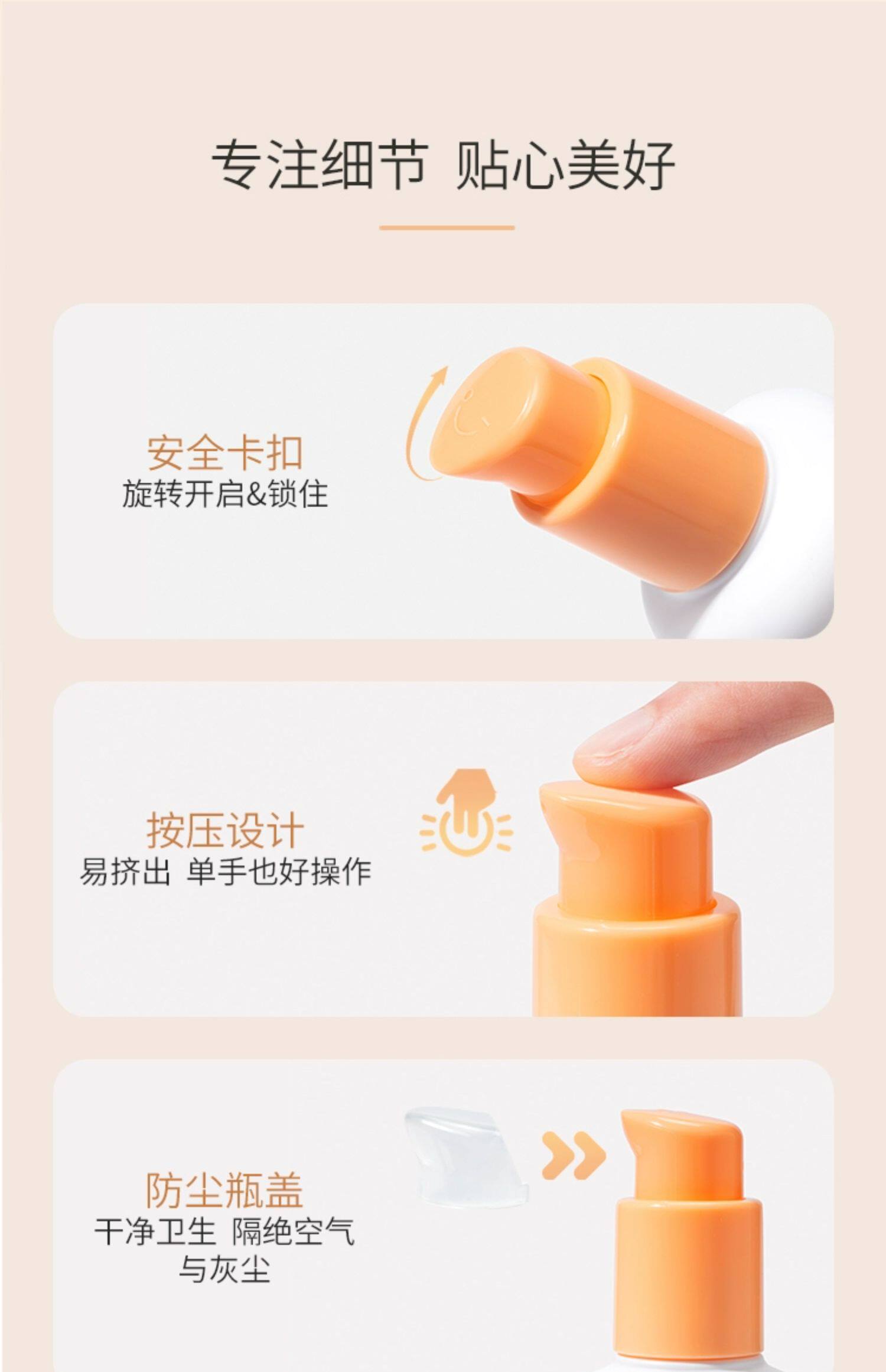 专注细节 贴心美好

安全卡扣
旋转开启&锁住

按压设计
易挤出 单手也好操作

防尘瓶盖
干净卫生 隔绝空气与灰尘