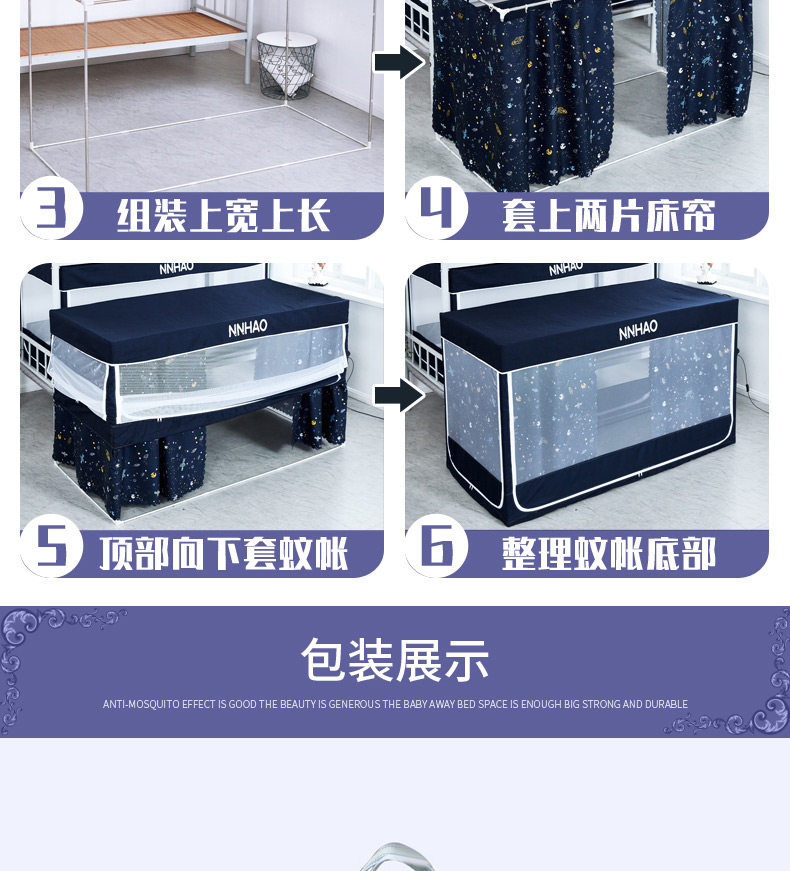 3 组装上宽上长

4 套上两片床帘

NNHAO

NNHAO

NNHAO

NNHAO

5 顶部向下套蚊帐

6 整理蚊帐底部

包装展示

ANTI-MOSQUITO EFFECT IS GOOD THE BEAUTY IS GENEROUS THE BABY AWAY BED SPACE IS ENOUGH BIG STRONG AND DURABLE