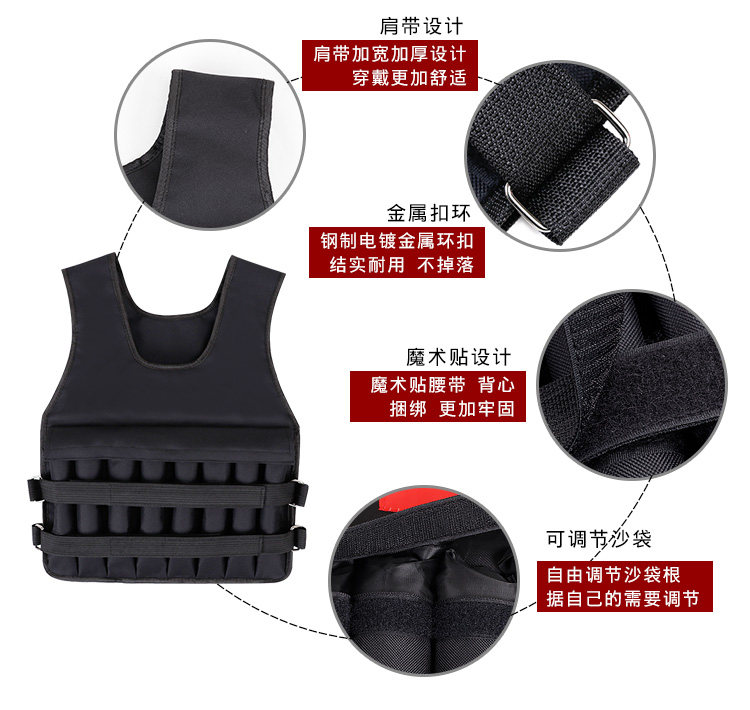 肩带设计

肩带加宽加厚设计
穿戴更加舒适

金属扣环

钢制电镀金属环扣
结实耐用 不掉落

魔术贴设计

魔术贴腰带 背心
捆绑 更加牢固

可调节沙袋

自由调节沙袋根
据自己的需要调节