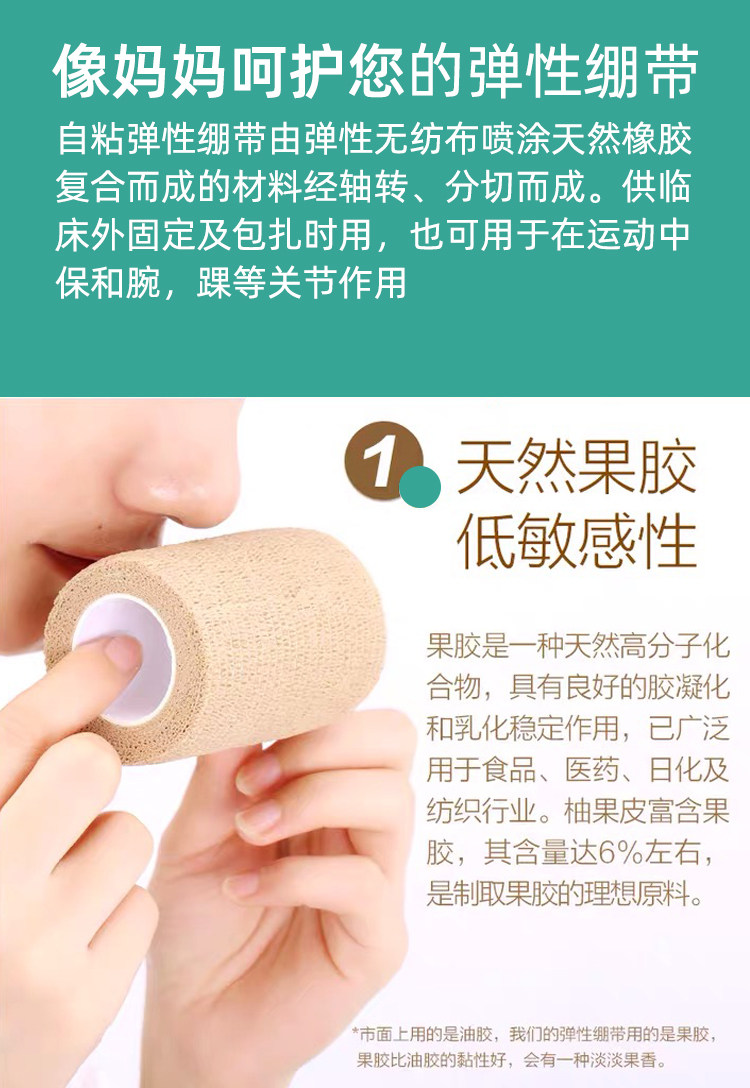 像妈妈呵护您的弹性绷带

自粘弹性绷带由弹性无纺布喷涂天然橡胶复合而成的材料经轴转、分切而成。供临床外固定及包扎时用，也可用于在运动中保和腕，踝等关节作用

1

天然果胶
低敏感性

果胶是一种天然高分子化合物，具有良好的胶凝化和乳化稳定作用，已广泛用于食品、医药、日化及纺织行业。柚果皮富含果胶，其含量达6%左右，是制取果胶的理想原料。

*市面上用的是油胶，我们的弹性绷带用的是果胶，果胶比油胶的黏性好，会有一种淡淡果香。