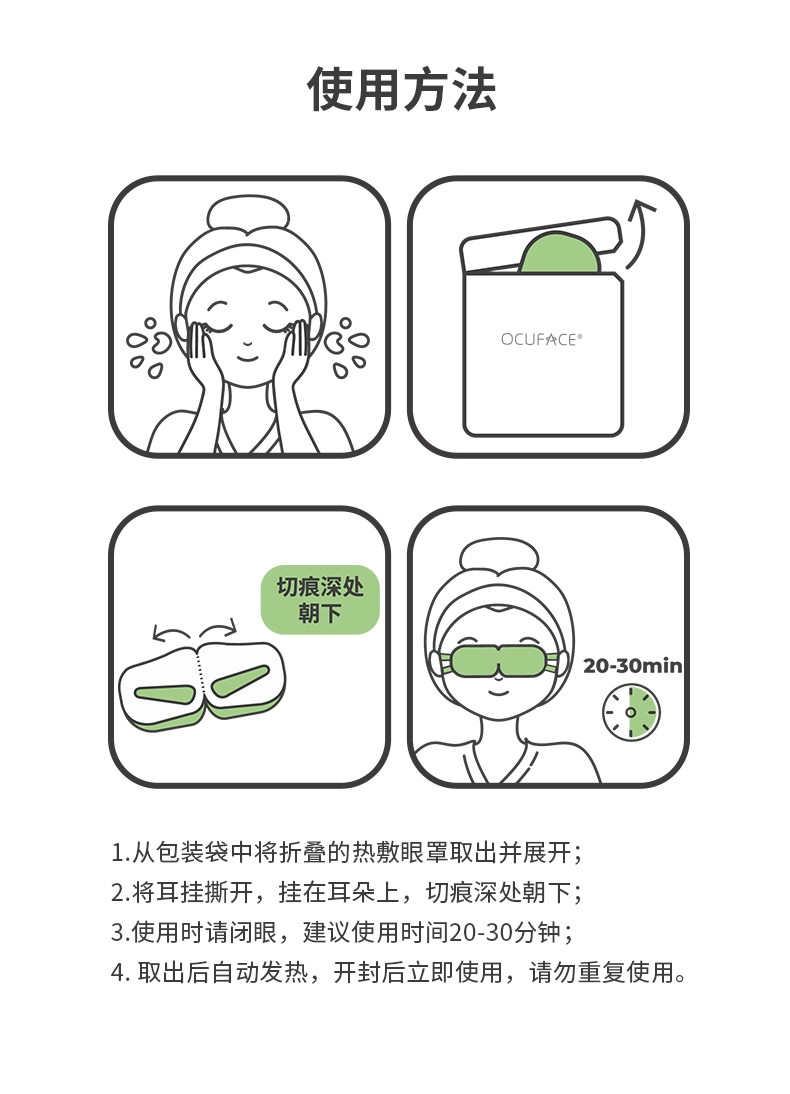 使用方法

OCUFACE®

切痕深处朝下

20-30min

1.从包装袋中将折叠的热敷眼罩取出并展开；
2.将耳挂撕开，挂在耳朵上，切痕深处朝下；
3.使用时请闭眼，建议使用时间20-30分钟；
4. 取出后自动发热，开封后立即使用，请勿重复使用。