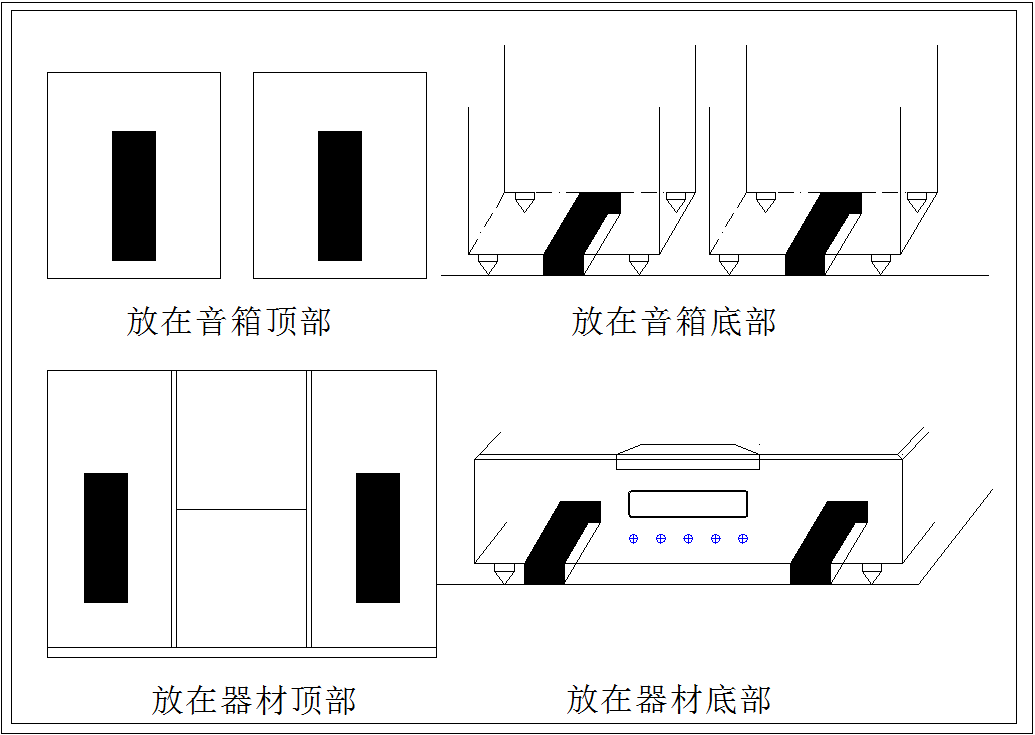 放在音箱顶部

放在音箱底部

放在器材顶部

放在器材底部