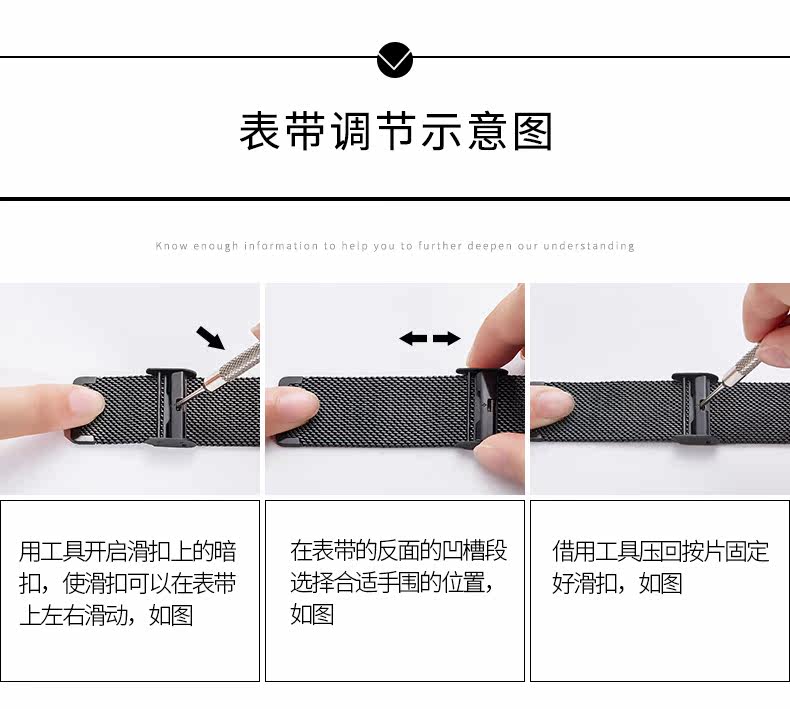 表带调节示意图

Know enough information to help you to further deepen our understanding

用工具开启滑扣上的暗扣，使滑扣可以在表带上左右滑动，如图

在表带的反面的凹槽段选择合适手围的位置，如图

借用工具压回按片固定好滑扣，如图