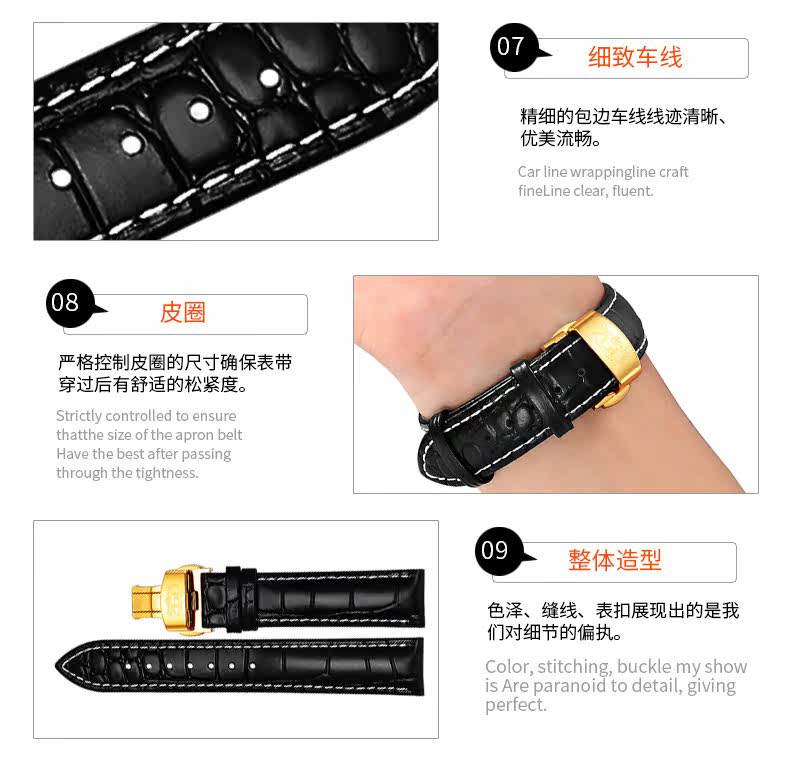 07

细致车线

精细的包边车线线迹清晰、优美流畅。

Car line wrappingline craft fineLine clear, fluent.

08

皮圈

严格控制皮圈的尺寸确保表带穿过后有舒适的松紧度。

Strictly controlled to ensure thatthe size of the apron belt Have the best after passing through the tightness.

09

整体造型

色泽、缝线、表扣展现出的是我们对细节的偏执。

Color, stitching, buckle my show is Are paranoid to detail, giving perfect.