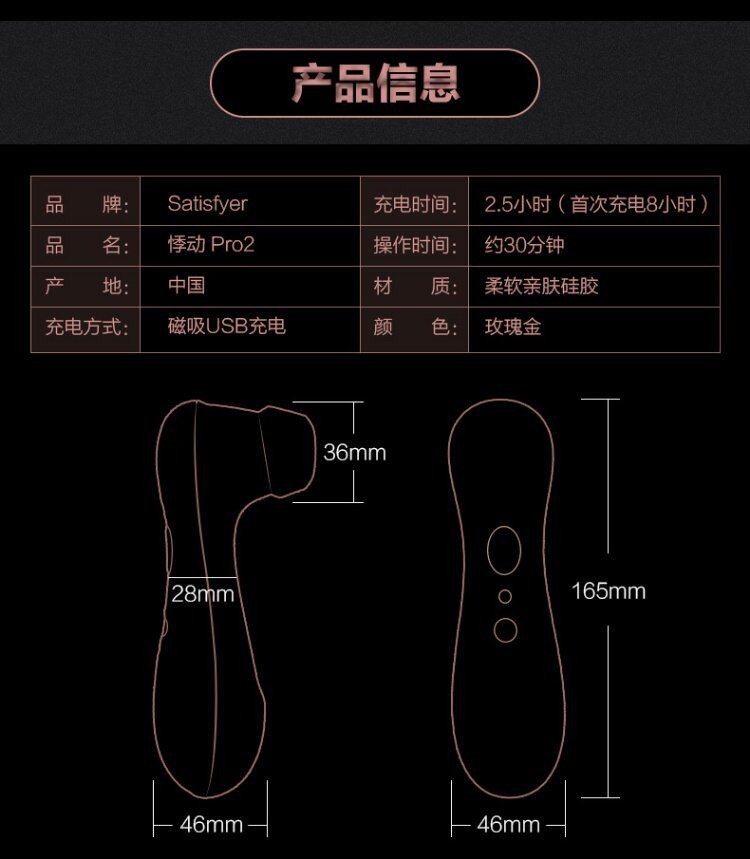 产品信息

| 品　　牌: | Satisfyer | 充电时间: | 2.5小时（首次充电8小时） |
|---|---|---|---|
| 品　　名: | 悸动 Pro2 | 操作时间: | 约30分钟 |
| 产　　地: | 中国 | 材　　质: | 柔软亲肤硅胶 |
| 充电方式: | 磁吸USB充电 | 颜　　色: | 玫瑰金 |

36mm

28mm

46mm

165mm

46mm