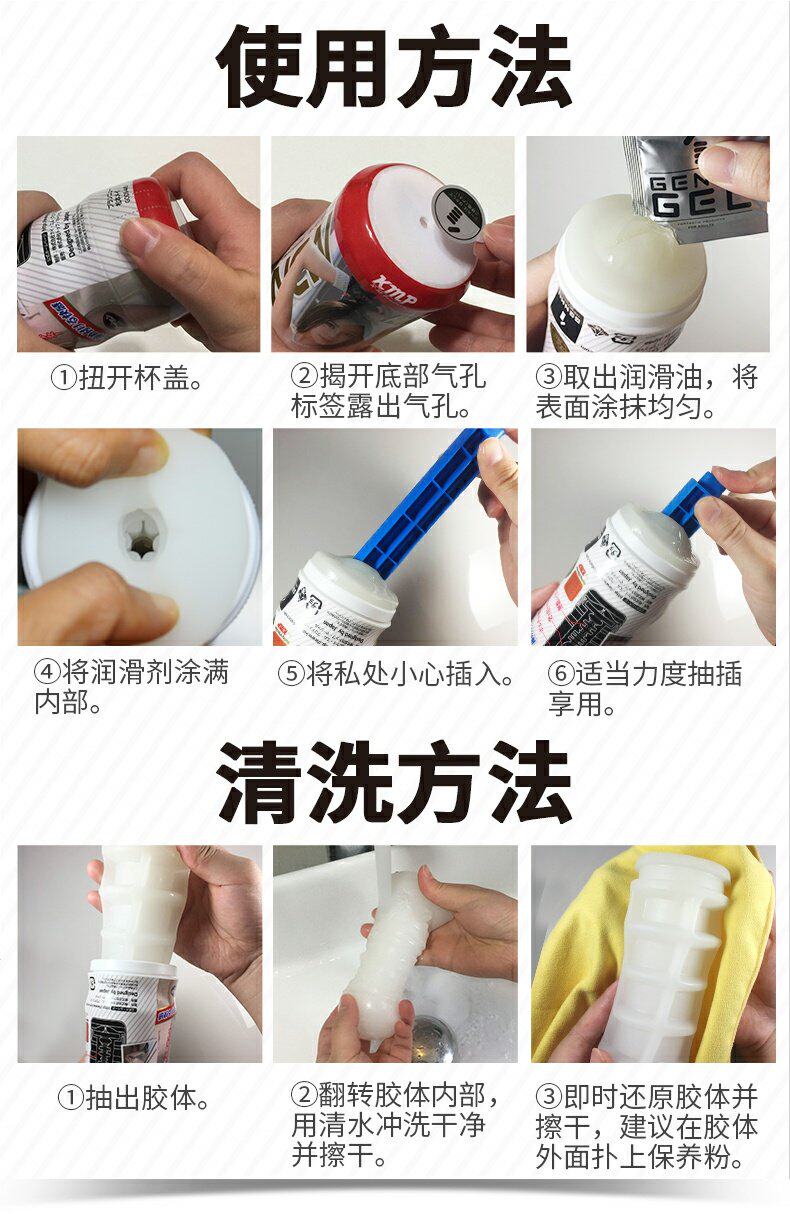 使用方法

①扭开杯盖。

②揭开底部气孔标签露出气孔。

③取出润滑油，将表面涂抹均匀。

④将润滑剂涂满内部。

⑤将私处小心插入。

⑥适当力度抽插享用。

清洗方法

①抽出胶体。

②翻转胶体内部，用清水冲洗干净并擦干。

③即时还原胶体并擦干，建议在胶体外面扑上保养粉。